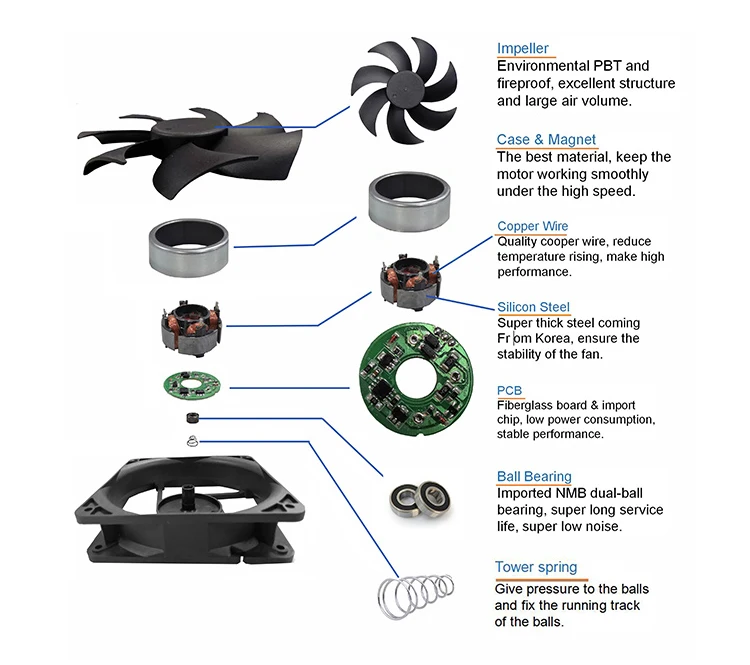 Impeller
Environmental PBT and fireproof, excellent structure and large air volume.

Case & Magnet
The best material, keep the motor working smoothly under the high speed.

Copper Wire
Quality cooper wire, reduce temperature rising, make high performance.

Silicon Steel
Super thick steel coming Fr om Korea, ensure the stability of the fan.

PCB
Fiberglass board & import chip, low power consumption, stable performance.

Ball Bearing
Imported NMB dual-ball bearing, super long service life, super low noise.

Tower spring
Give pressure to the balls and fix the running track of the balls.