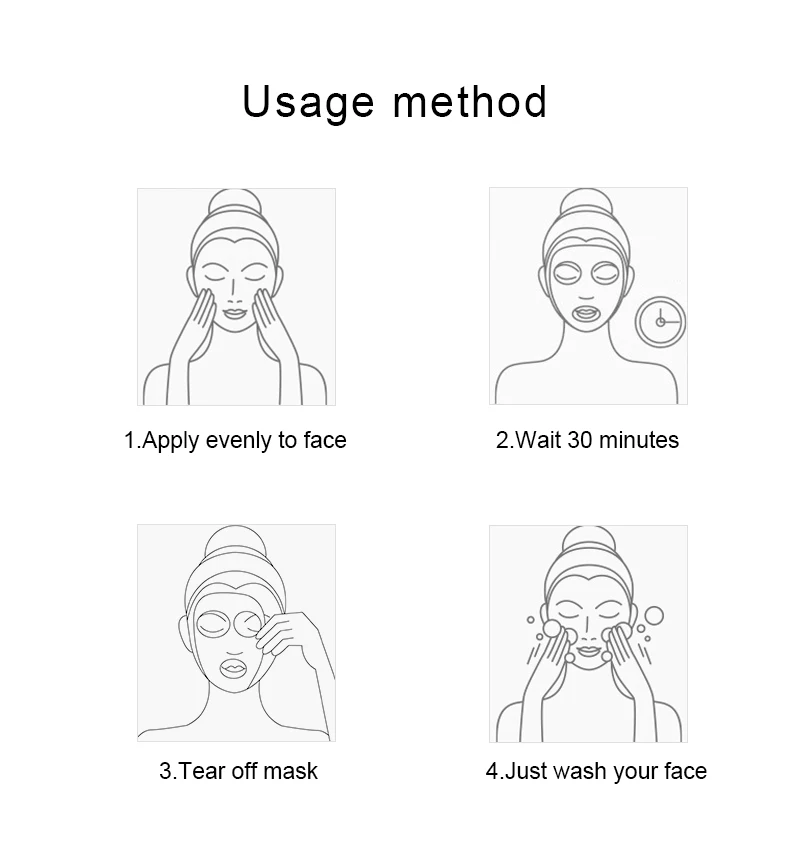 Usage method

1.Apply evenly to face

2.Wait 30 minutes

3.Tear off mask

4.Just wash your face