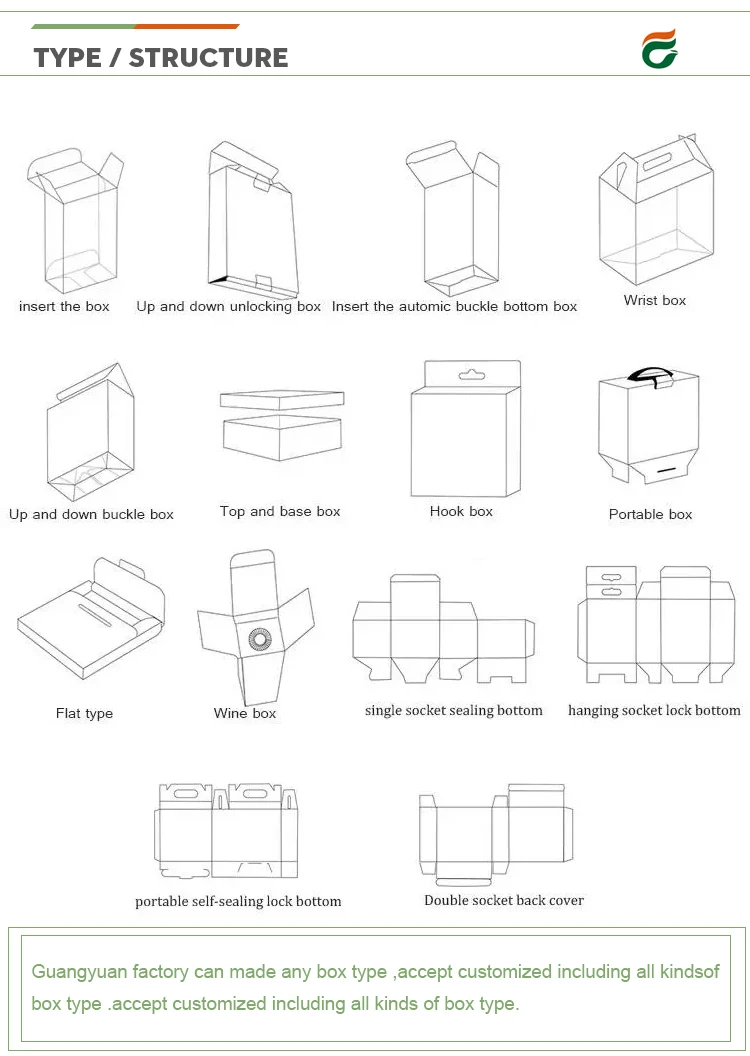 TYPE / STRUCTURE

insert the box

Up and down unlocking box

Insert the automic buckle bottom box

Wrist box

Up and down buckle box

Top and base box

Hook box

Portable box

Flat type

Wine box

single socket sealing bottom

hanging socket lock bottom

portable self-sealing lock bottom

Double socket back cover

Guangyuan factory can made any box type ,accept customized including all kindsof box type .accept customized including all kinds of box type.