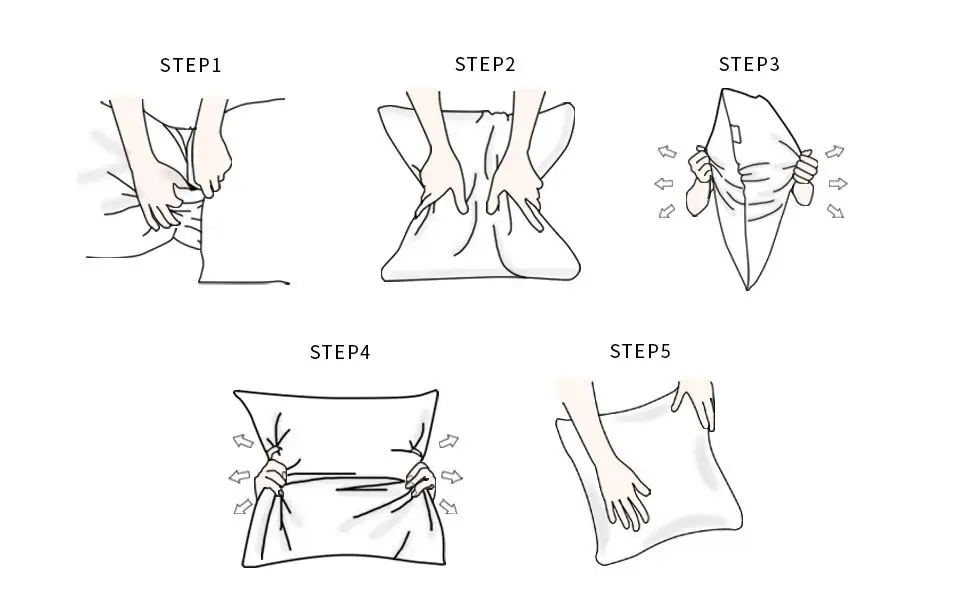 STEP1

STEP2

STEP3

STEP4

STEP5