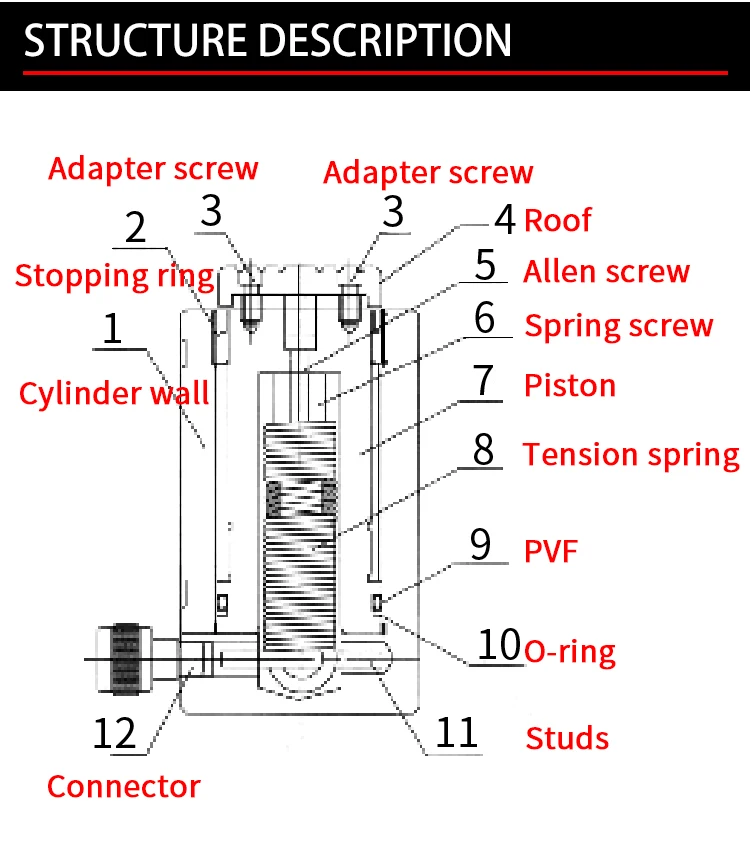 STRUCTURE DESCRIPTION

Adapter screw

Adapter screw

2

3

3

4 Roof

Stopping ring

5 Allen screw

1

6 Spring screw

Cylinder wall

7 Piston

8 Tension spring

9 PVF

10 O-ring

12

11

Studs

Connector