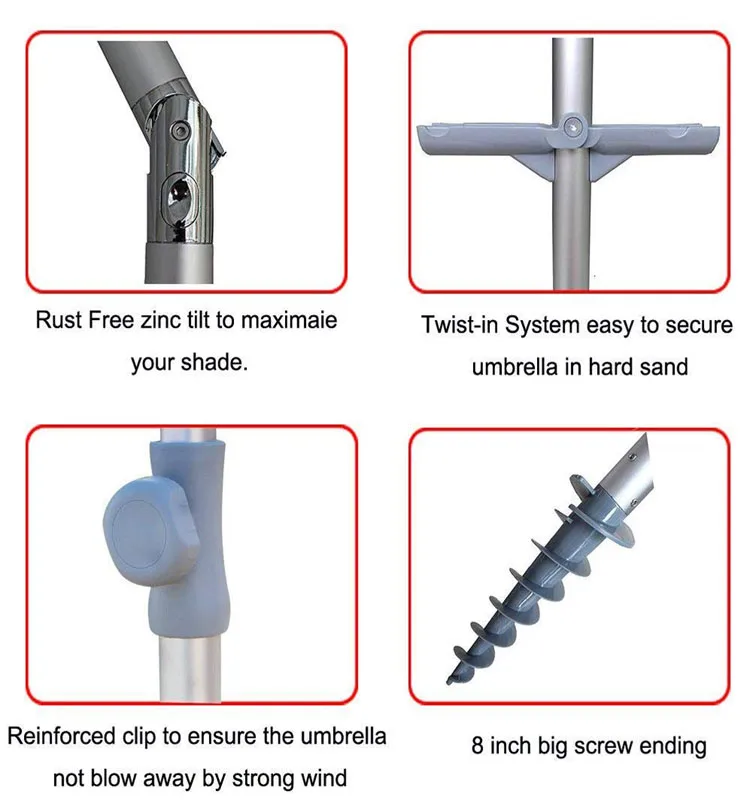 Rust Free zinc tilt to maximaie your shade.

Twist-in System easy to secure umbrella in hard sand

Reinforced clip to ensure the umbrella not blow away by strong wind

8 inch big screw ending