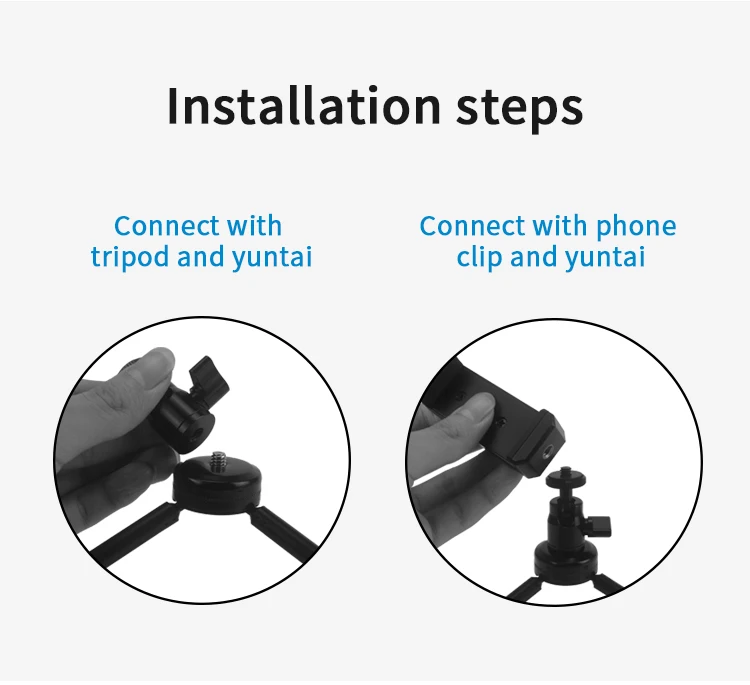 Installation steps

Connect with tripod and yuntai

Connect with phone clip and yuntai