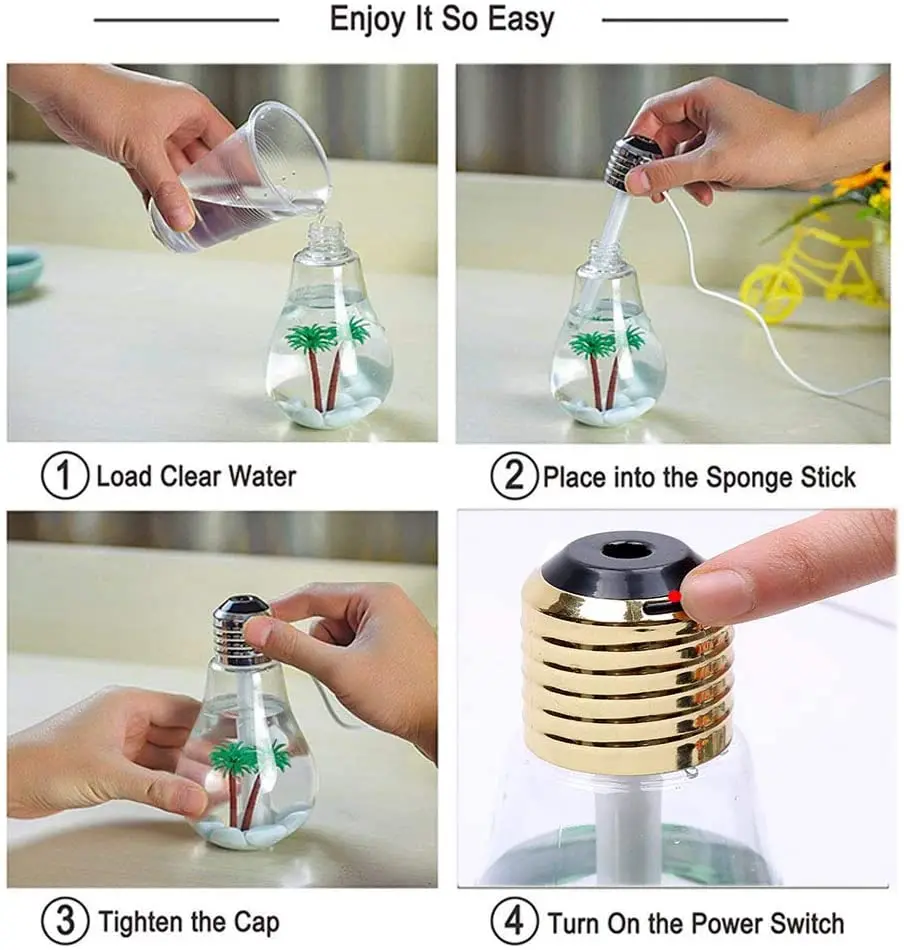 Enjoy It So Easy

1 Load Clear Water

2 Place into the Sponge Stick

3 Tighten the Cap

4 Turn On the Power Switch