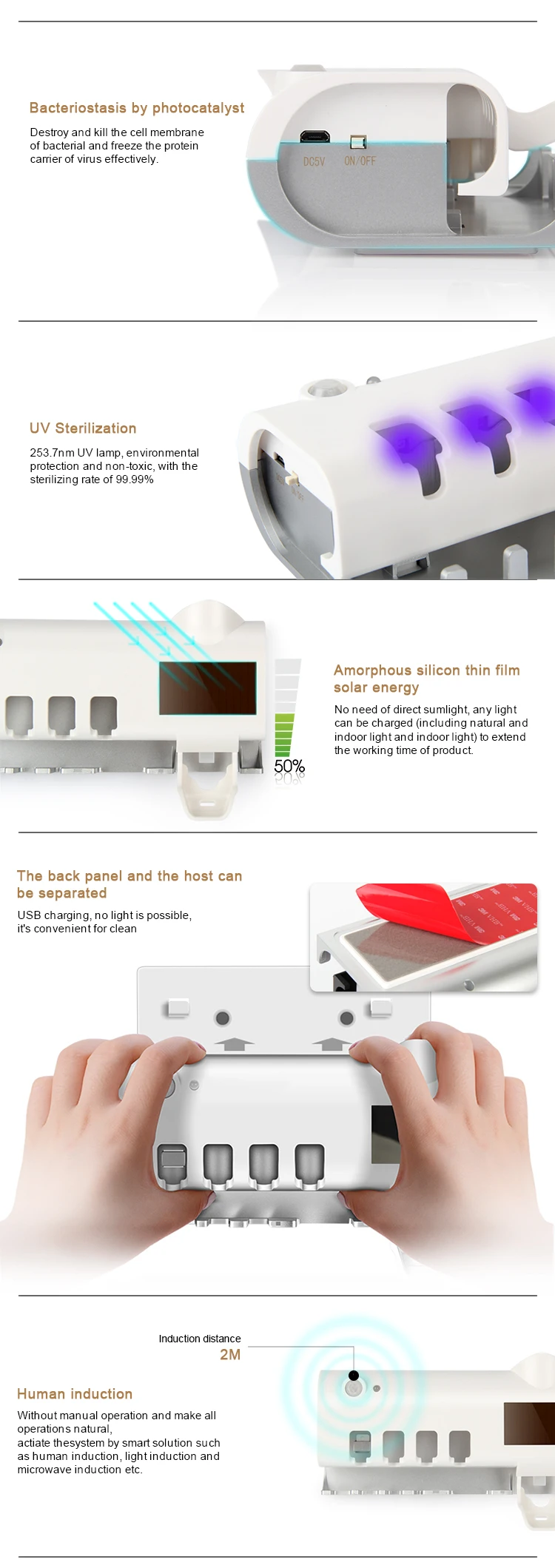 Bacteriostasis by photocatalyst

Destroy and kill the cell membrane of bacterial and freeze the protein carrier of virus effectively.

DC5V ON/OFF

UV Sterilization

253.7nm UV lamp, environmental protection and non-toxic, with the sterilizing rate of 99.99%

50%

Amorphous silicon thin film solar energy

No need of direct sumlight, any light can be charged (including natural and indoor light and indoor light) to extend the working time of product.

The back panel and the host can be separated

USB charging, no light is possible, it's convenient for clean

Induction distance
2M

Human induction

Without manual operation and make all operations natural, actiate thesystem by smart solution such as human induction, light induction and microwave induction etc.