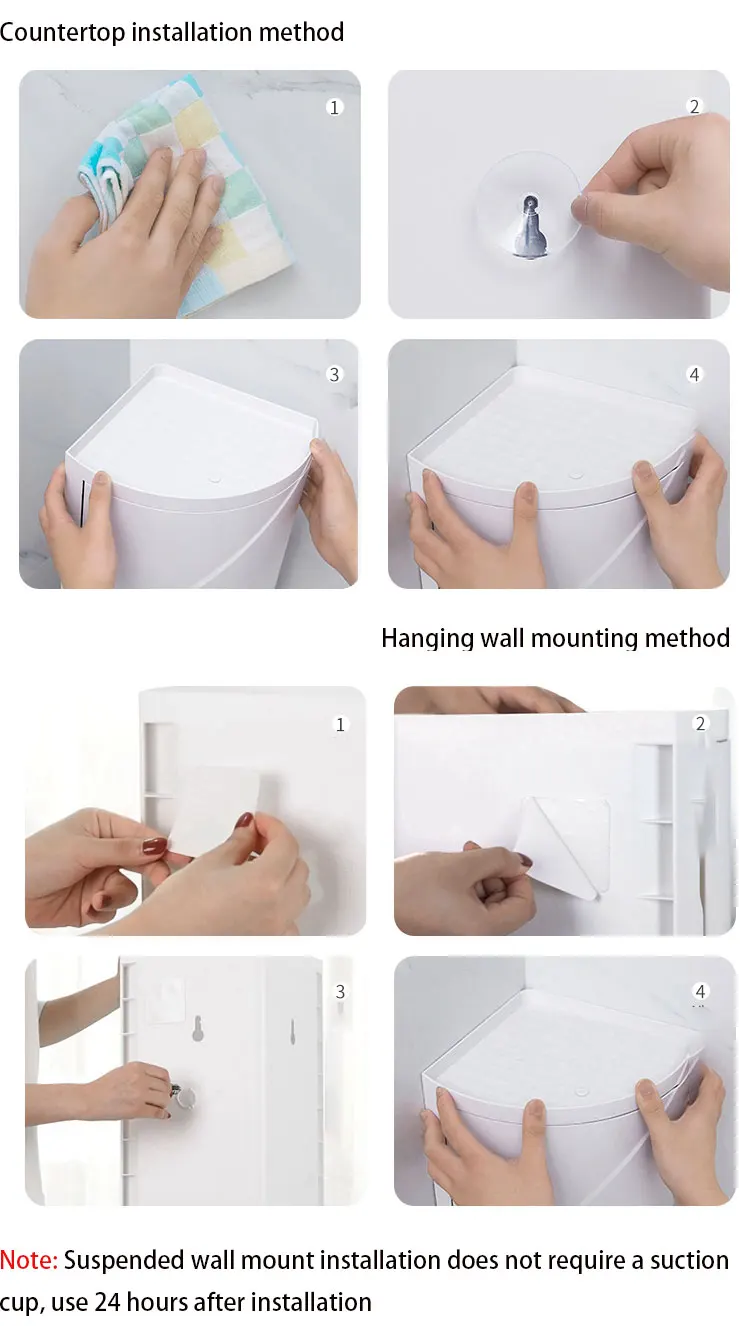 Countertop installation method

1

2

3

4

Hanging wall mounting method

1

2

3

4

Note: Suspended wall mount installation does not require a suction cup, use 24 hours after installation