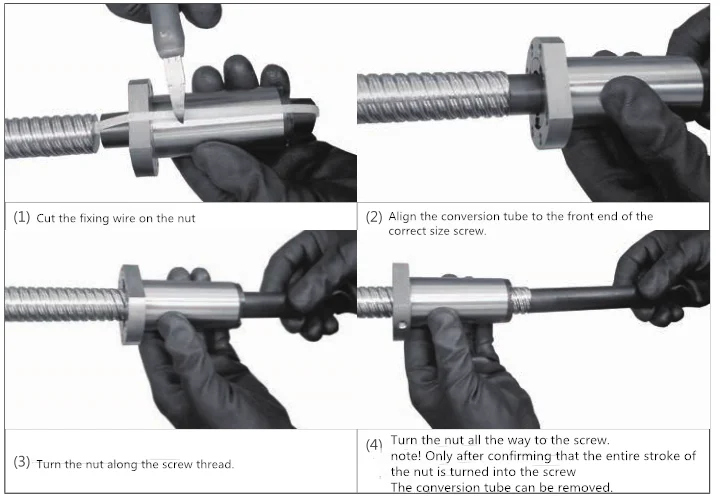 (1) Cut the fixing wire on the nut

(2) Align the conversion tube to the front end of the correct size screw.

(3) Turn the nut along the screw thread.

(4) Turn the nut all the way to the screw.
note! Only after confirming that the entire stroke of the nut is turned into the screw
The conversion tube can be removed.