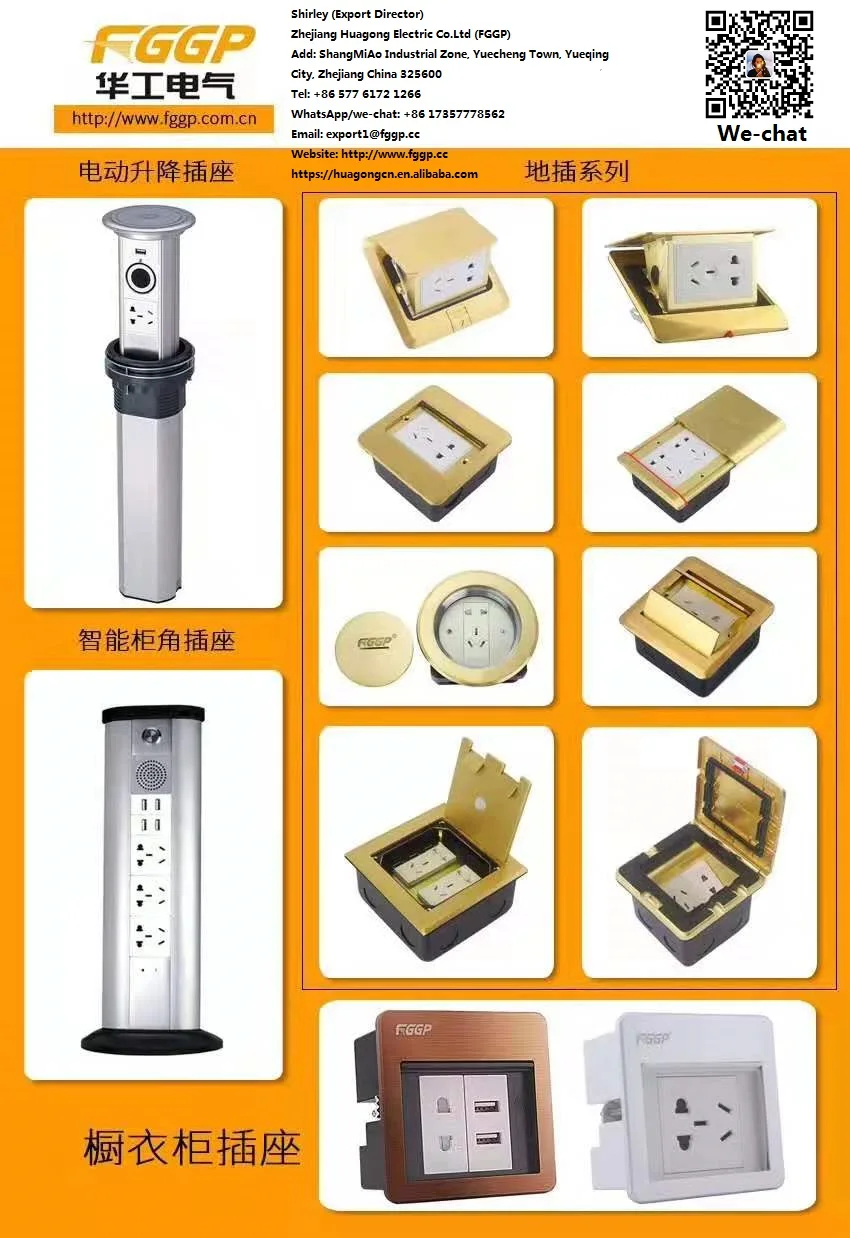 FGGP
华工电气
http://www.fggp.com.cn

Shirley (Export Director)
Zhejiang Huagong Electric Co.Ltd (FGGP)
Add: ShangMiAo Industrial Zone, Yuecheng Town, Yueqing City, Zhejiang China 325600
Tel: +86 577 6172 1266
WhatsApp/we-chat: +86 17357778562
Email: export1@fggp.cc
Website: http://www.fggp.cc
https://huagongcn.en.alibaba.com

We-chat

电动升降插座

地插系列

FGGP

智能柜角插座

FGGP

FGGP

橱衣柜插座