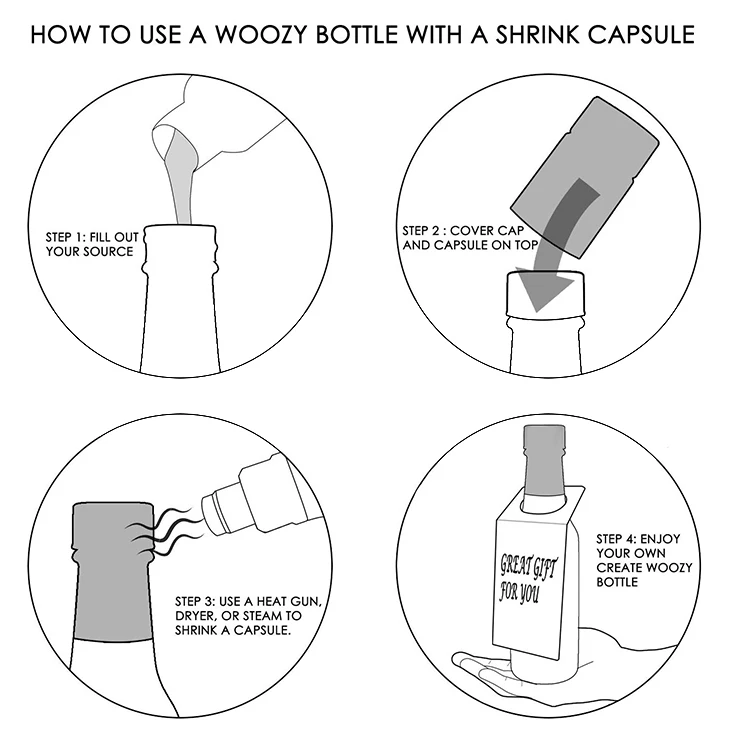 HOW TO USE A WOOZY BOTTLE WITH A SHRINK CAPSULE

STEP 1: FILL OUT YOUR SOURCE

STEP 2 : COVER CAP AND CAPSULE ON TOP

STEP 3: USE A HEAT GUN, DRYER, OR STEAM TO SHRINK A CAPSULE.

GREAT GIFT FOR YOU

STEP 4: ENJOY YOUR OWN CREATE WOOZY BOTTLE