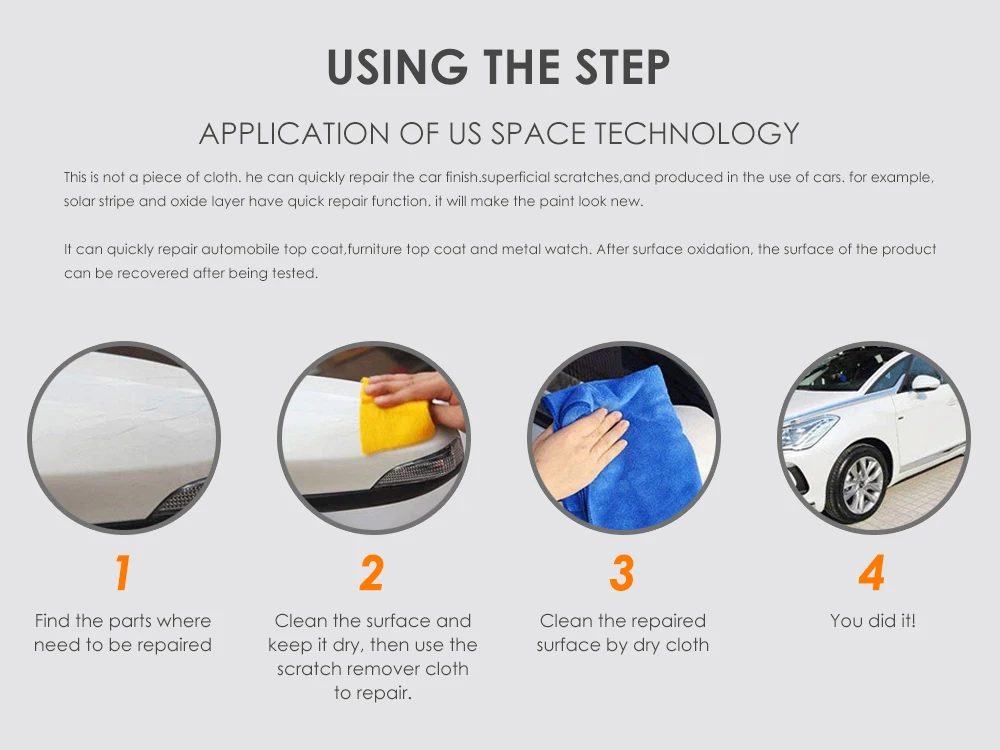 USING THE STEP

APPLICATION OF US SPACE TECHNOLOGY

This is not a piece of cloth. he can quickly repair the car finish.superficial scratches,and produced in the use of cars. for example, solar stripe and oxide layer have quick repair function. it will make the paint look new.

It can quickly repair automobile top coat,furniture top coat and metal watch. After surface oxidation, the surface of the product can be recovered after being tested.

1

Find the parts where need to be repaired

2

Clean the surface and keep it dry, then use the scratch remover cloth to repair.

3

Clean the repaired surface by dry cloth

4

You did it!