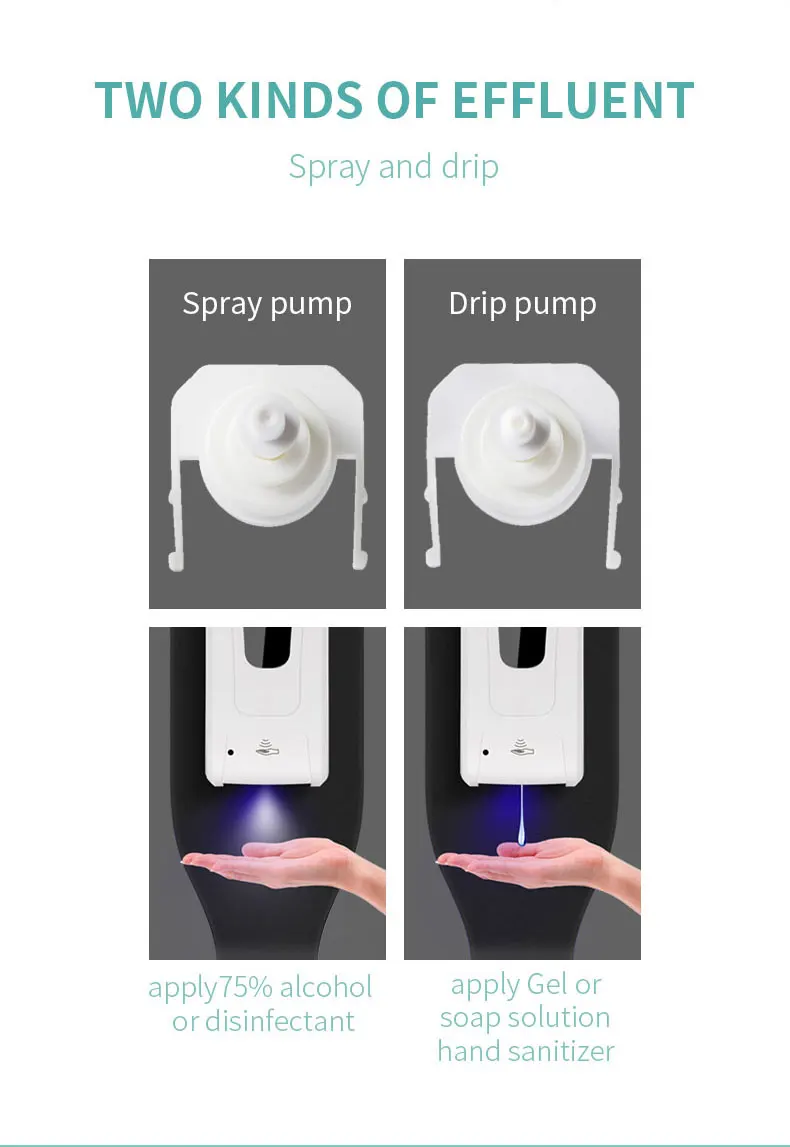 TWO KINDS OF EFFLUENT

Spray and drip

Spray pump

Drip pump

apply75% alcohol or disinfectant

apply Gel or soap solution hand sanitizer