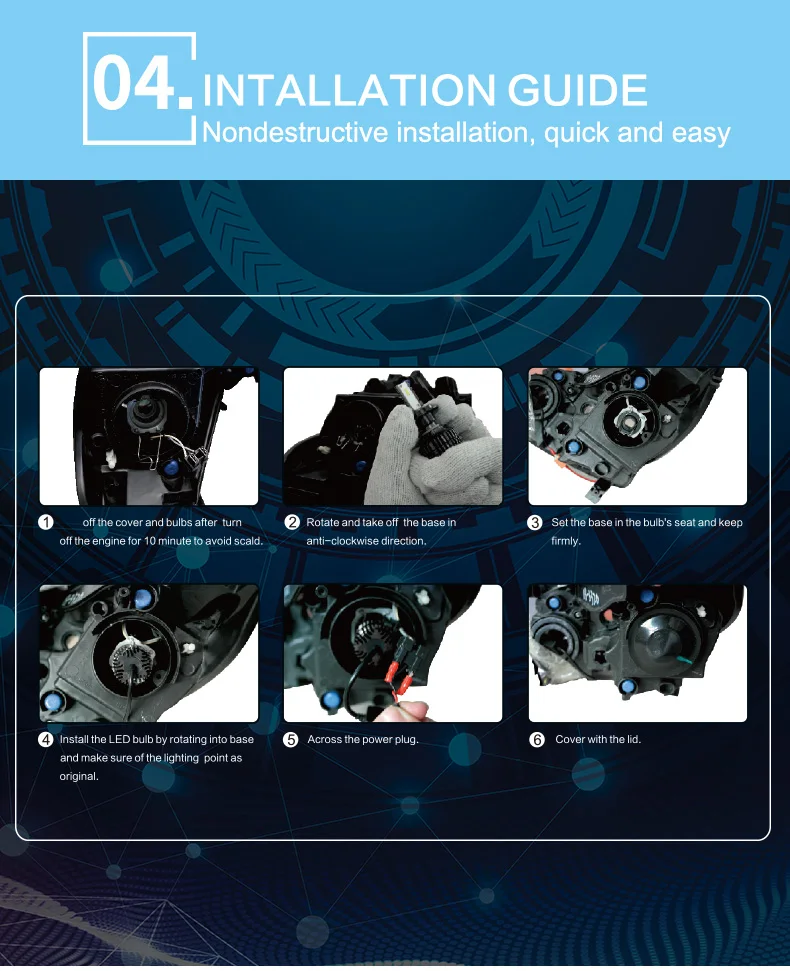 04. INTALLATION GUIDE
Nondestructive installation, quick and easy

1 off the cover and bulbs after turn off the engine for 10 minute to avoid scald.

2 Rotate and take off the base in anti-clockwise direction.

3 Set the base in the bulb's seat and keep firmly.

4 Install the LED bulb by rotating into base and make sure of the lighting point as original.

5 Across the power plug.

6 Cover with the lid.