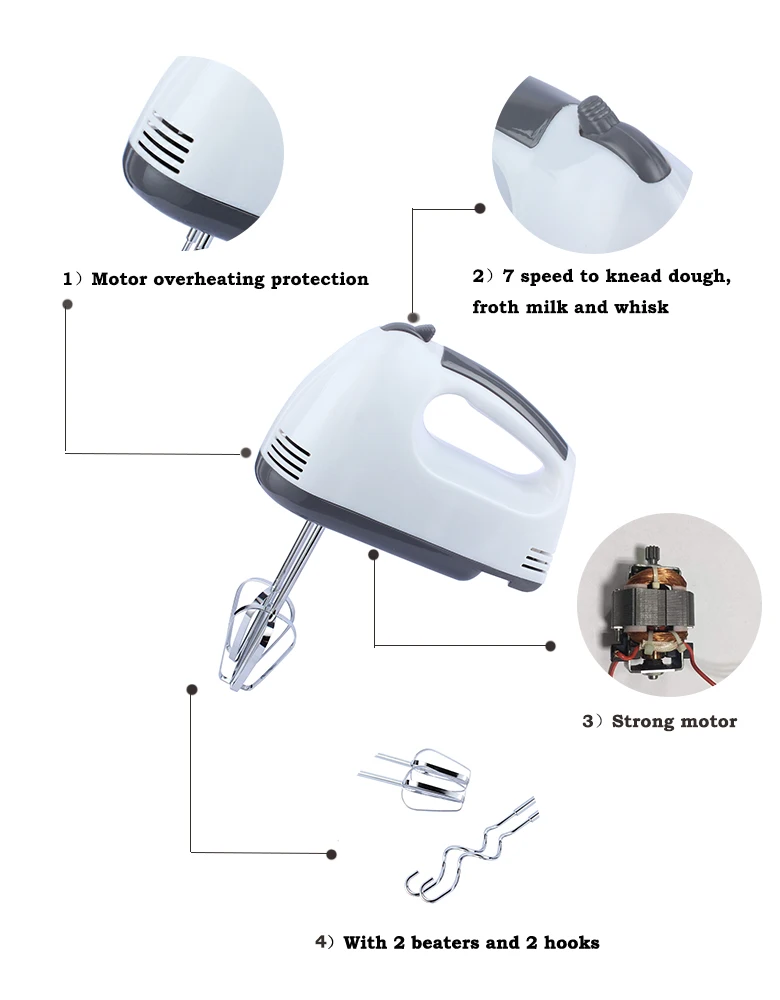 1）Motor overheating protection

2）7 speed to knead dough, froth milk and whisk

3）Strong motor

4）With 2 beaters and 2 hooks