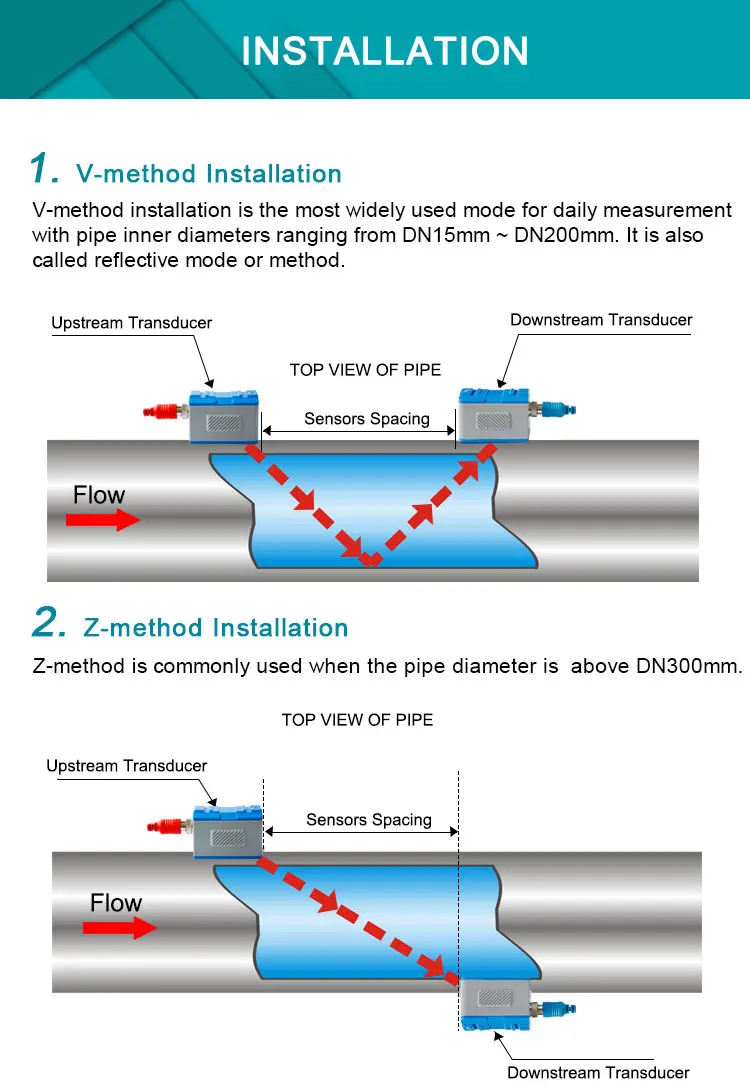 INSTALLATION

1. V-method Installation

V-method installation is the most widely used mode for daily measurement with pipe inner diameters ranging from DN15mm ~ DN200mm. It is also called reflective mode or method.

Upstream Transducer

Downstream Transducer

TOP VIEW OF PIPE

Sensors Spacing

Flow

2. Z-method Installation

Z-method is commonly used when the pipe diameter is above DN300mm.

TOP VIEW OF PIPE

Upstream Transducer

Sensors Spacing

Flow

Downstream Transducer