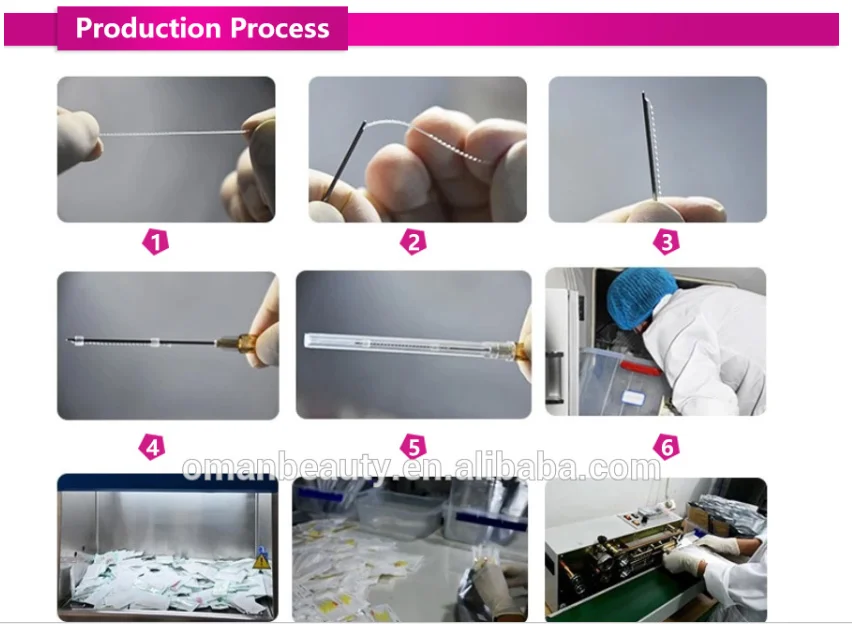 Production Process

1

2

3

4

5

6

omanbeauty.en.alibaba.com