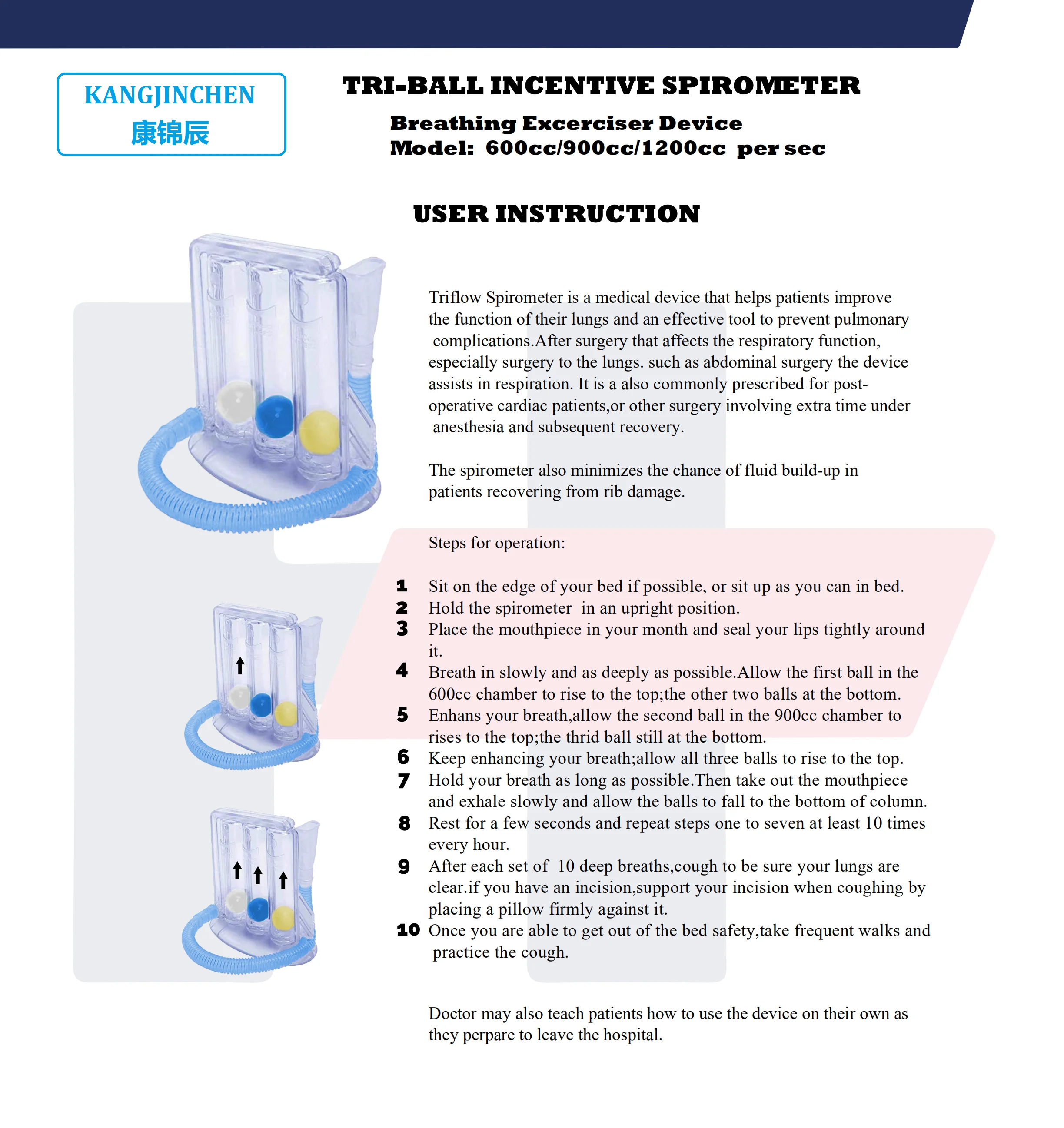 KANGJINCHEN
康锦辰

TRI-BALL INCENTIVE SPIROMETER

Breathing Excerciser Device
Model: 600cc/900cc/1200cc per sec

USER INSTRUCTION

Triflow Spirometer is a medical device that helps patients improve the function of their lungs and an effective tool to prevent pulmonary complications.After surgery that affects the respiratory function, especially surgery to the lungs. such as abdominal surgery the device assists in respiration. It is a also commonly prescribed for post-operative cardiac patients,or other surgery involving extra time under anesthesia and subsequent recovery.

The spirometer also minimizes the chance of fluid build-up in patients recovering from rib damage.

Steps for operation:

1 Sit on the edge of your bed if possible, or sit up as you can in bed.
2 Hold the spirometer in an upright position.
3 Place the mouthpiece in your month and seal your lips tightly around it.
4 Breath in slowly and as deeply as possible.Allow the first ball in the 600cc chamber to rise to the top;the other two balls at the bottom.
5 Enhans your breath,allow the second ball in the 900cc chamber to rises to the top;the thrid ball still at the bottom.
6 Keep enhancing your breath;allow all three balls to rise to the top.
7 Hold your breath as long as possible.Then take out the mouthpiece and exhale slowly and allow the balls to fall to the bottom of column.
8 Rest for a few seconds and repeat steps one to seven at least 10 times every hour.
9 After each set of 10 deep breaths,cough to be sure your lungs are clear.if you have an incision,support your incision when coughing by placing a pillow firmly against it.
10 Once you are able to get out of the bed safety,take frequent walks and practice the cough.

Doctor may also teach patients how to use the device on their own as they perpare to leave the hospital.