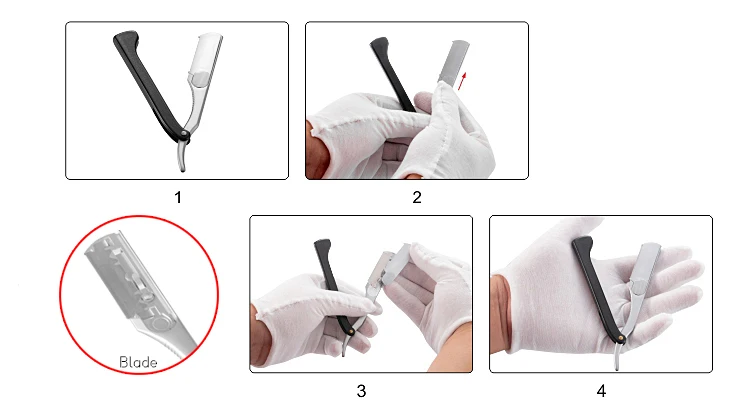 1

2

Blade

3

4