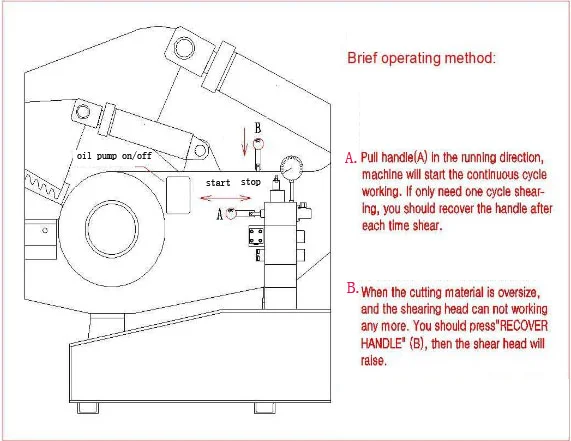 B

oil pump on/off

start stop

A

Brief operating method:

A. Pull handle(A) in the running direction, machine will start the continuous cycle working. If only need one cycle shearing, you should recover the handle after each time shear.

B. When the cutting material is oversize, and the shearing head can not working any more. You should press"RECOVER HANDLE" (B), then the shear head will raise.