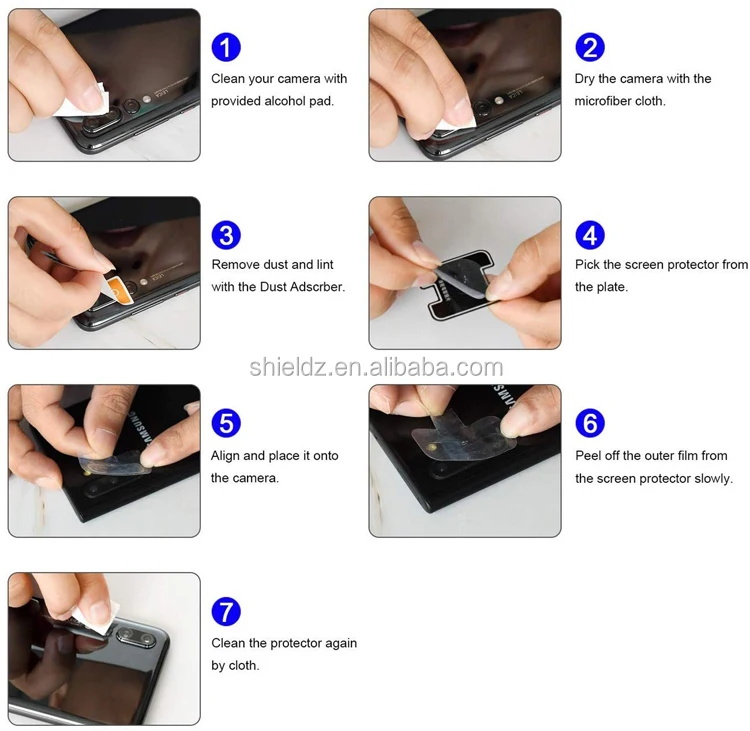 1
Clean your camera with provided alcohol pad.

2
Dry the camera with the microfiber cloth.

3
Remove dust and lint with the Dust Adscrber.

4
Pick the screen protector from the plate.

shieldz.en.alibaba.com

SAMSUNG

5
Align and place it onto the camera.

SAMSUNG

6
Peel off the outer film from the screen protector slowly.

7
Clean the protector again by cloth.