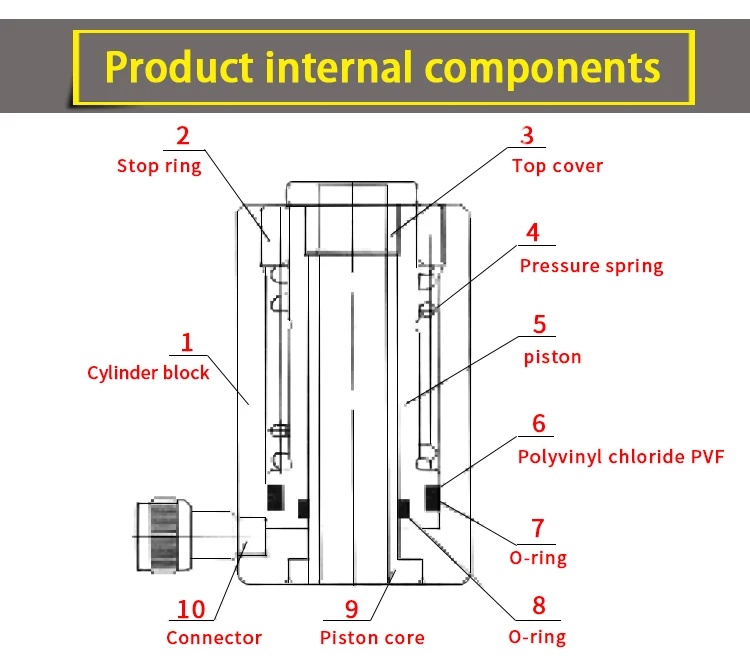 Product internal components

2
Stop ring

3
Top cover

4
Pressure spring

1
Cylinder block

5
piston

6
Polyvinyl chloride PVF

7
O-ring

10
Connector

9
Piston core

8
O-ring