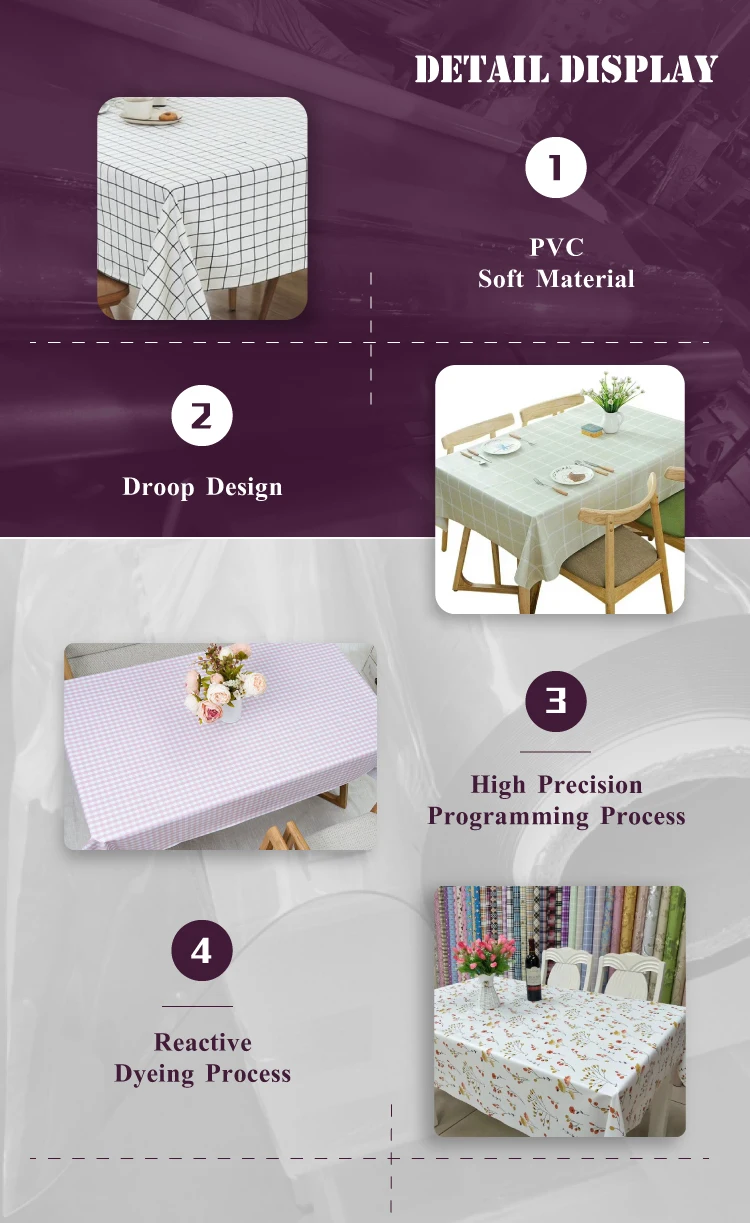 DETAIL DISPLAY

1

PVC
Soft Material

2

Droop Design

3

High Precision
Programming Process

4

Reactive
Dyeing Process