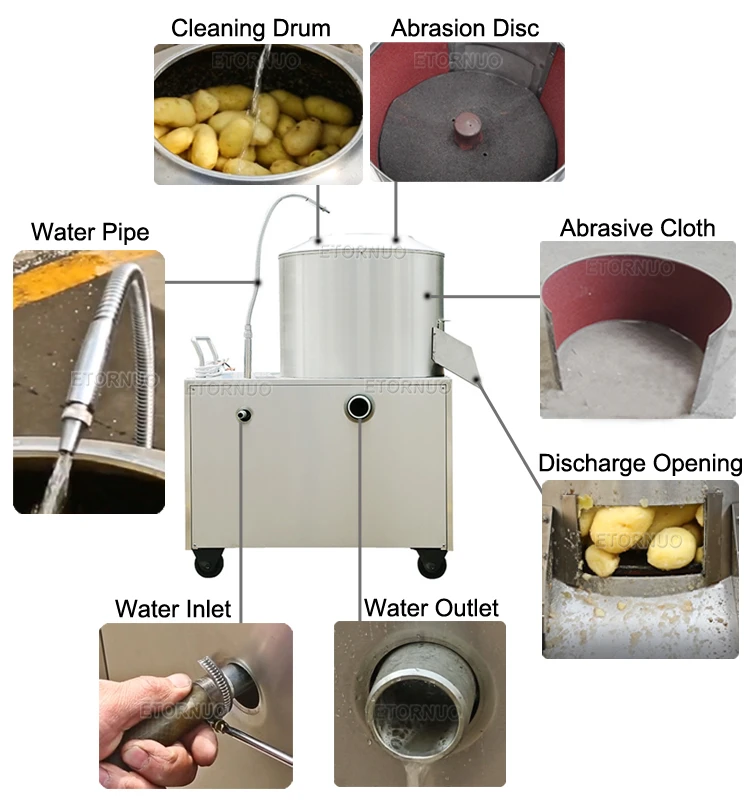 Cleaning Drum

ETORNUO

Abrasion Disc

ETORNUO

Water Pipe

ETORNUO

ETORNUO

ETORNUO

ETORNUO

Abrasive Cloth

ETORNUO

Discharge Opening

ETORNUO

Water Inlet

ETORNUO

Water Outlet

ETORNUO