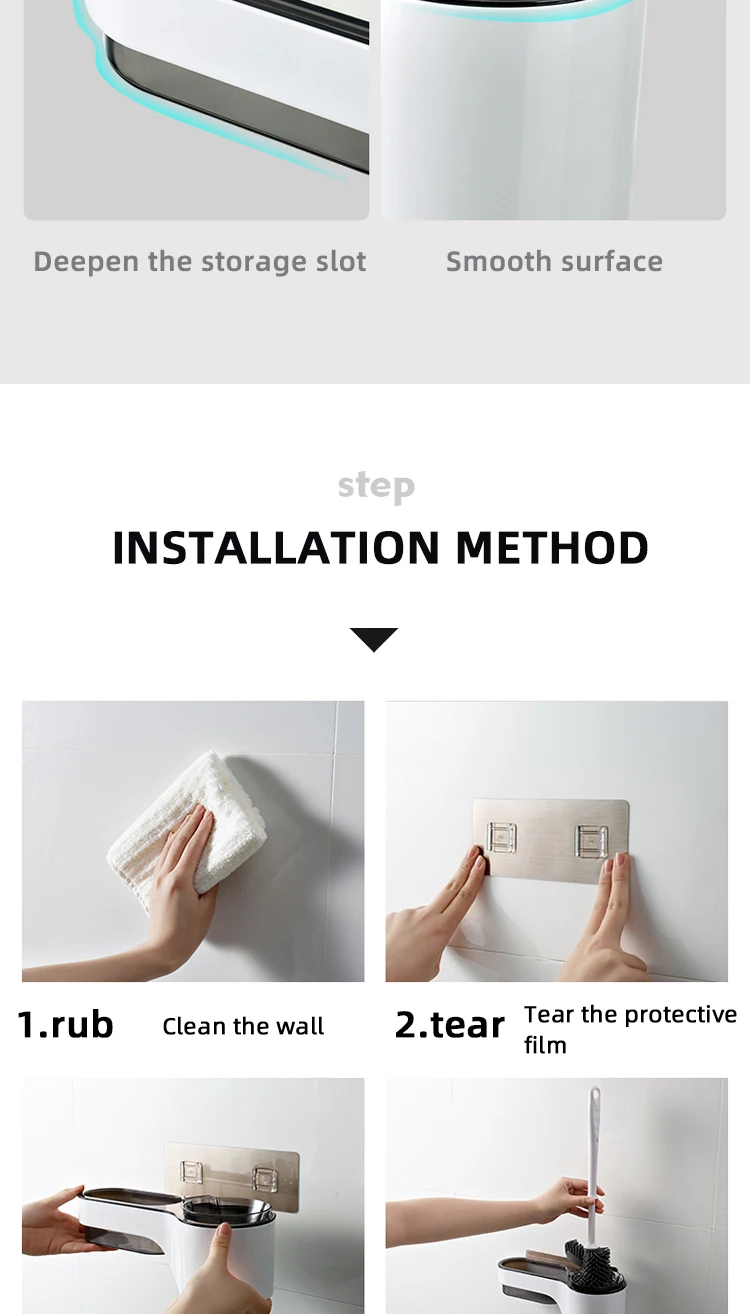 Deepen the storage slot

Smooth surface

step

INSTALLATION METHOD

1.rub

Clean the wall

2.tear

Tear the protective film