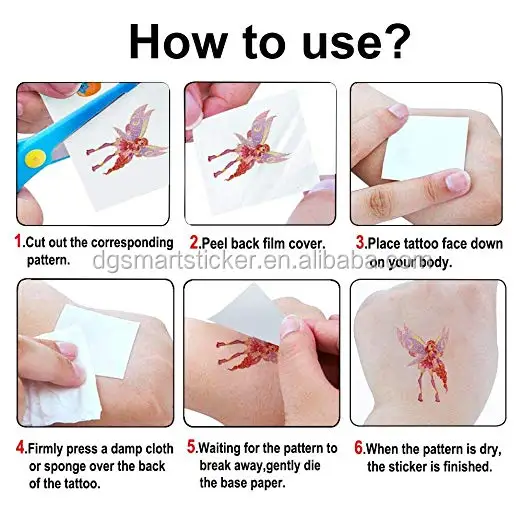 How to use?

1.Cut out the corresponding pattern.

2.Peel back film cover.

3.Place tattoo face down on your body.

dgsmartsticker.en.alibaba.com

4.Firmly press a damp cloth or sponge over the back of the tattoo.

5.Waiting for the pattern to break away,gently die the base paper.

6.When the pattern is dry, the sticker is finished.