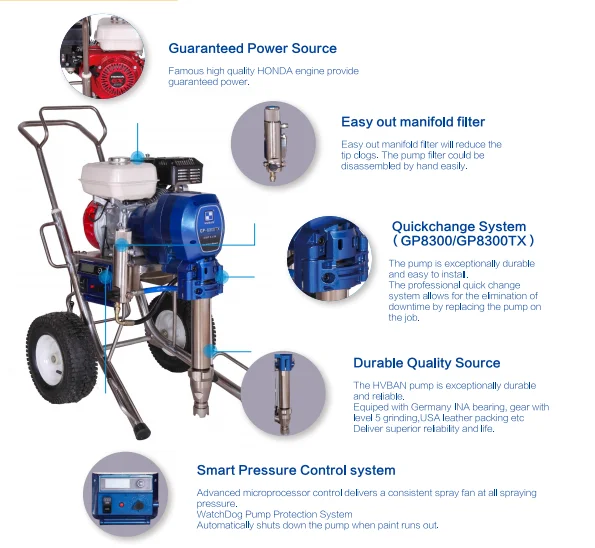 Guaranteed Power Source

Famous high quality HONDA engine provide guaranteed power.

Easy out manifold filter

Easy out manifold filter will reduce the tip clogs. The pump filter could be disassembled by hand easily.

Quickchange System
( GP8300/GP8300TX )

The pump is exceptionally durable and easy to instal.
The professional quick change system allows for the elimination of downtime by replacing the pump on the job.

Durable Quality Source

The HVBAN pump is exceptionally durable and reliable.
Equiped with Germany INA bearing, gear with level 5 grinding,USA leather packing etc
Deliver superior reliability and life.

Smart Pressure Control system

Advanced microprocessor control delivers a consistent spray fan at all spraying pressure.
WatchDog Pump Protection System
Automatically shuts down the pump when paint runs out.