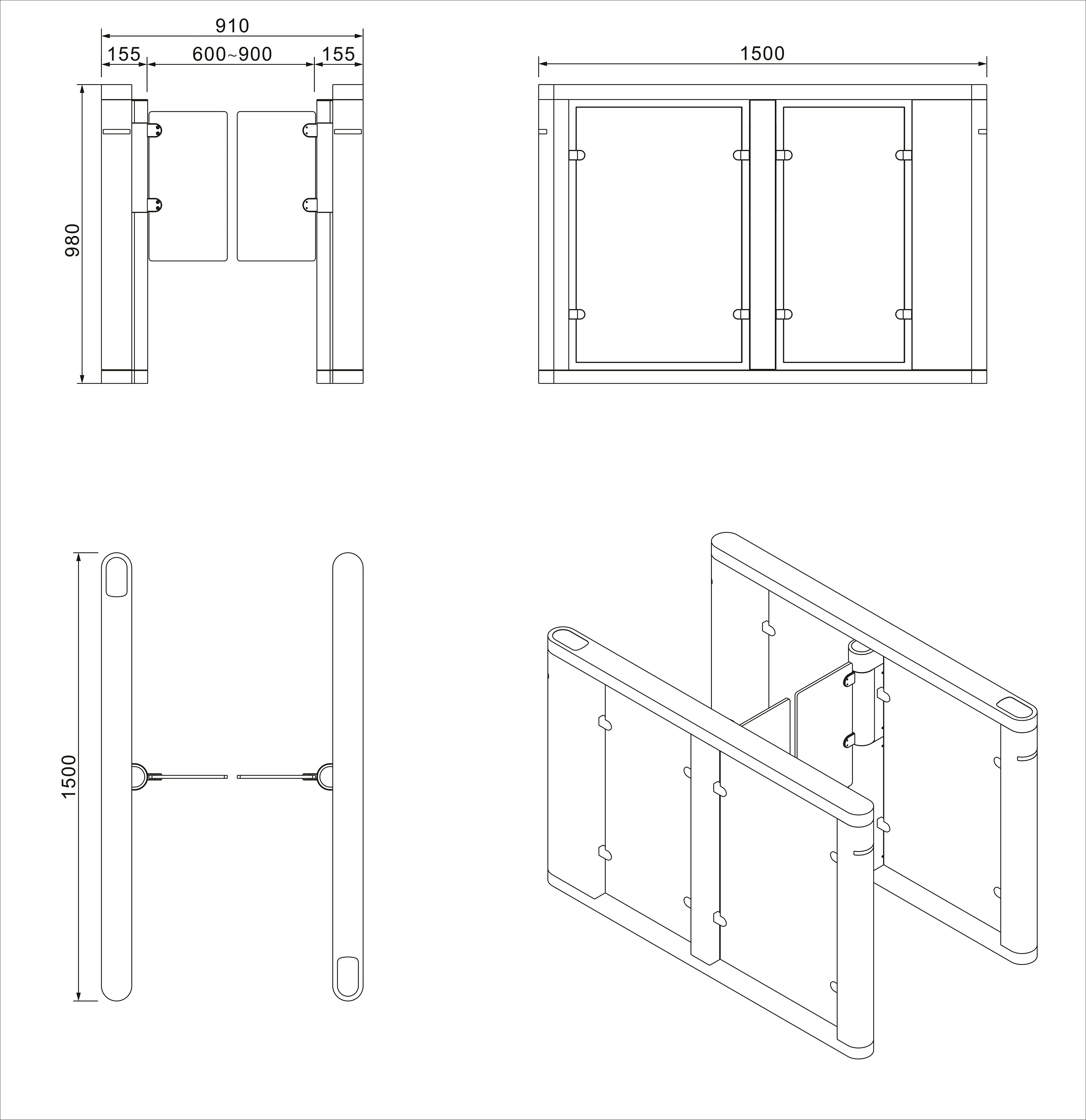 910

155

600~900

155

980

1500

1500