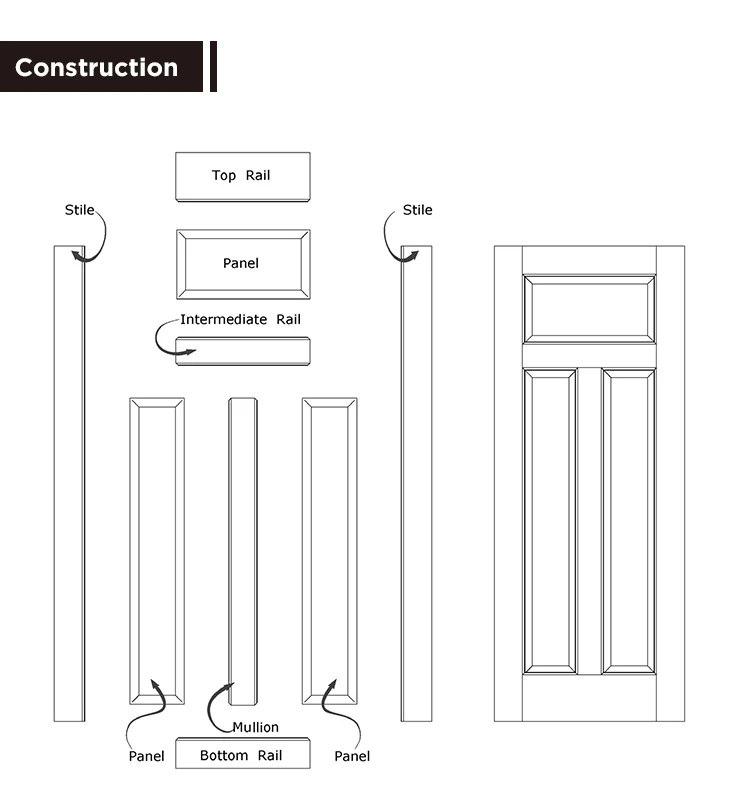 Construction

Top Rail

Stile

Stile

Panel

Intermediate Rail

Mullion

Panel

Bottom Rail

Panel