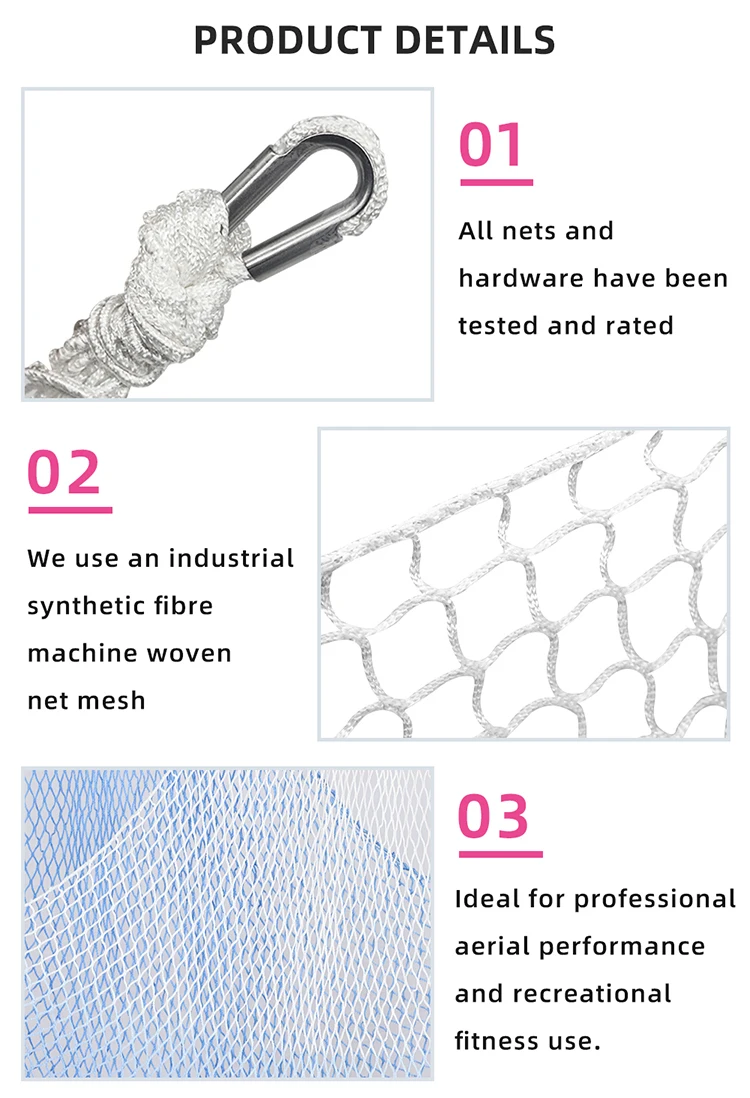 PRODUCT DETAILS

01

All nets and hardware have been tested and rated

02

We use an industrial synthetic fibre machine woven net mesh

03

Ideal for professional aerial performance and recreational fitness use.