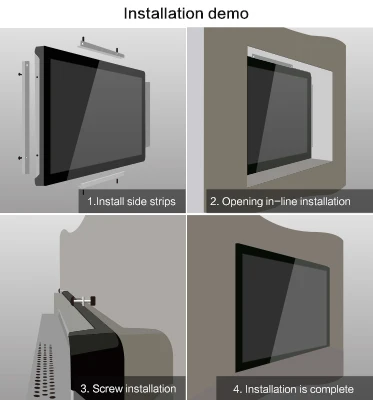 Installation demo

1.Install side strips

2. Opening in-line installation

3. Screw installation

4. Installation is complete