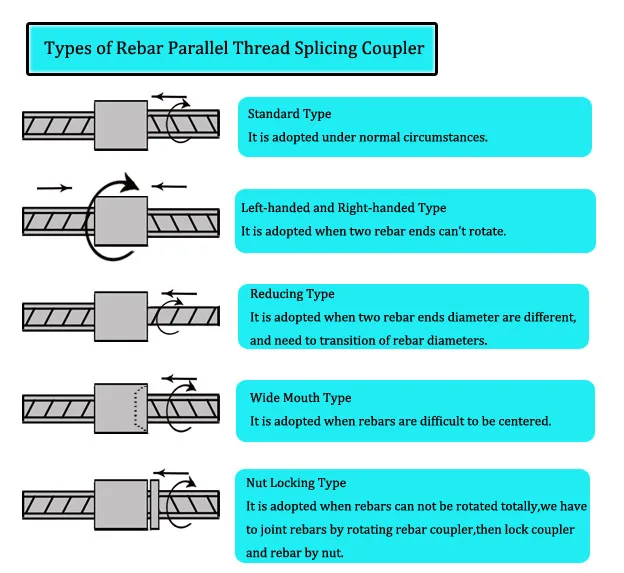 Types of Rebar Parallel Thread Splicing Coupler

Standard Type
It is adopted under normal circumstances.

Left-handed and Right-handed Type
It is adopted when two rebar ends can't rotate.

Reducing Type
It is adopted when two rebar ends diameter are different, and need to transition of rebar diameters.

Wide Mouth Type
It is adopted when rebars are difficult to be centered.

Nut Locking Type
It is adopted when rebars can not be rotated totally,we have to joint rebars by rotating rebar coupler,then lock coupler and rebar by nut.