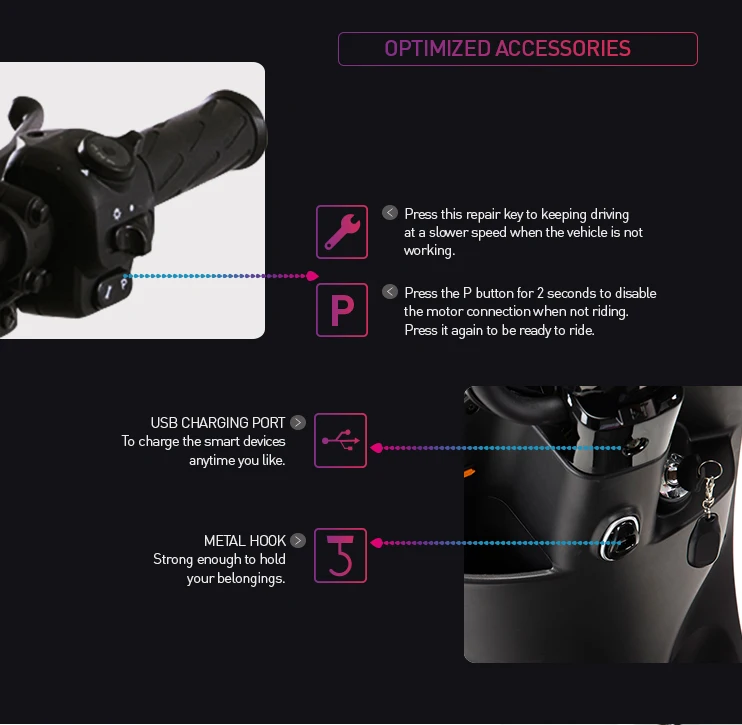 OPTIMIZED ACCESSORIES

Press this repair key to keeping driving at a slower speed when the vehicle is not working.

P

Press the P button for 2 seconds to disable the motor connection when not riding. Press it again to be ready to ride.

USB CHARGING PORT
To charge the smart devices anytime you like.

METAL HOOK
Strong enough to hold your belongings.