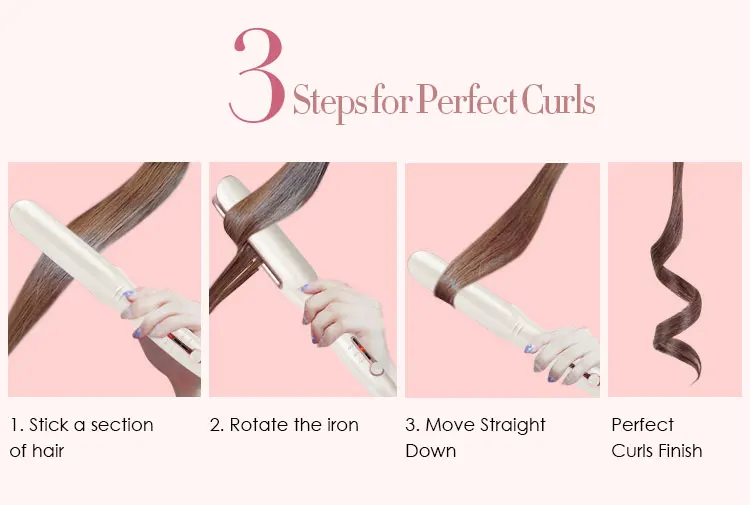 3 Steps for Perfect Curls

1. Stick a section of hair

2. Rotate the iron

3. Move Straight Down

Perfect Curls Finish