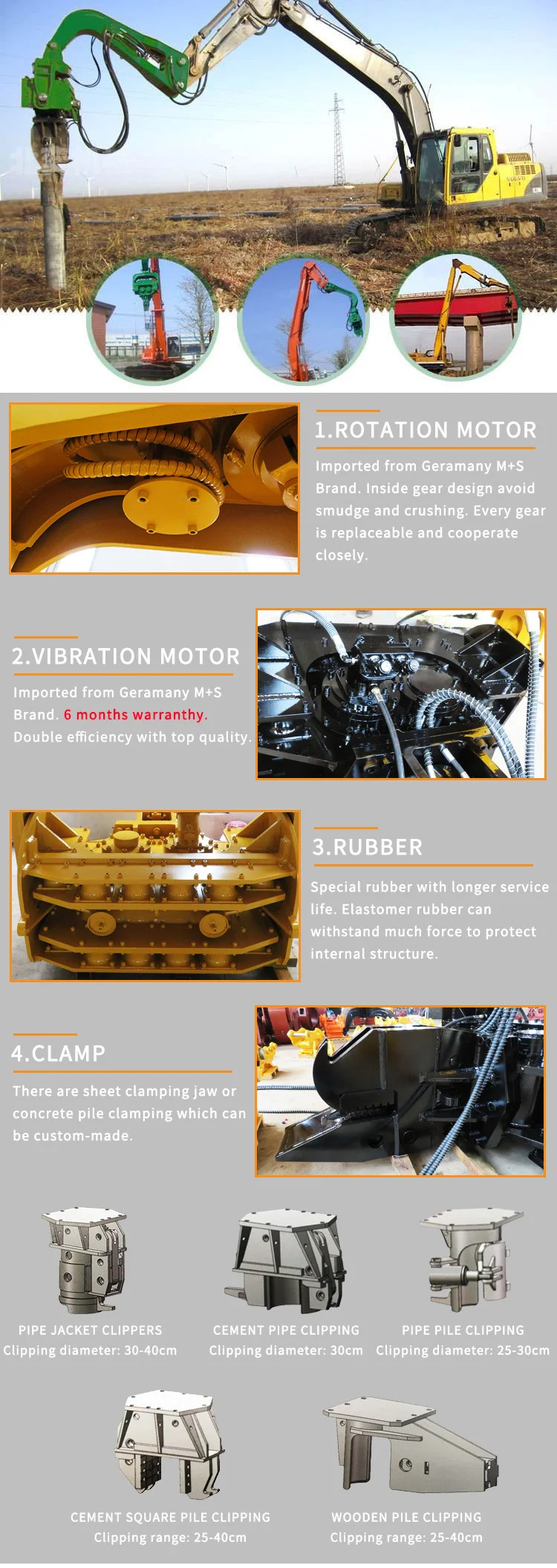 VOLVO

1.ROTATION MOTOR

Imported from Geramany M+S Brand. Inside gear design avoid smudge and crushing. Every gear is replaceable and cooperate closely.

2.VIBRATION MOTOR

Imported from Geramany M+S Brand. 6 months warranthy. Double efficiency with top quality.

3.RUBBER

Special rubber with longer service life. Elastomer rubber can withstand much force to protect internal structure.

4.CLAMP

There are sheet clamping jaw or concrete pile clamping which can be custom-made.

PIPE JACKET CLIPPERS
Clipping diameter: 30-40cm

CEMENT PIPE CLIPPING
Clipping diameter: 30cm

PIPE PILE CLIPPING
Clipping diameter: 25-30cm

CEMENT SQUARE PILE CLIPPING
Clipping range: 25-40cm

WOODEN PILE CLIPPING
Clipping range: 25-40cm