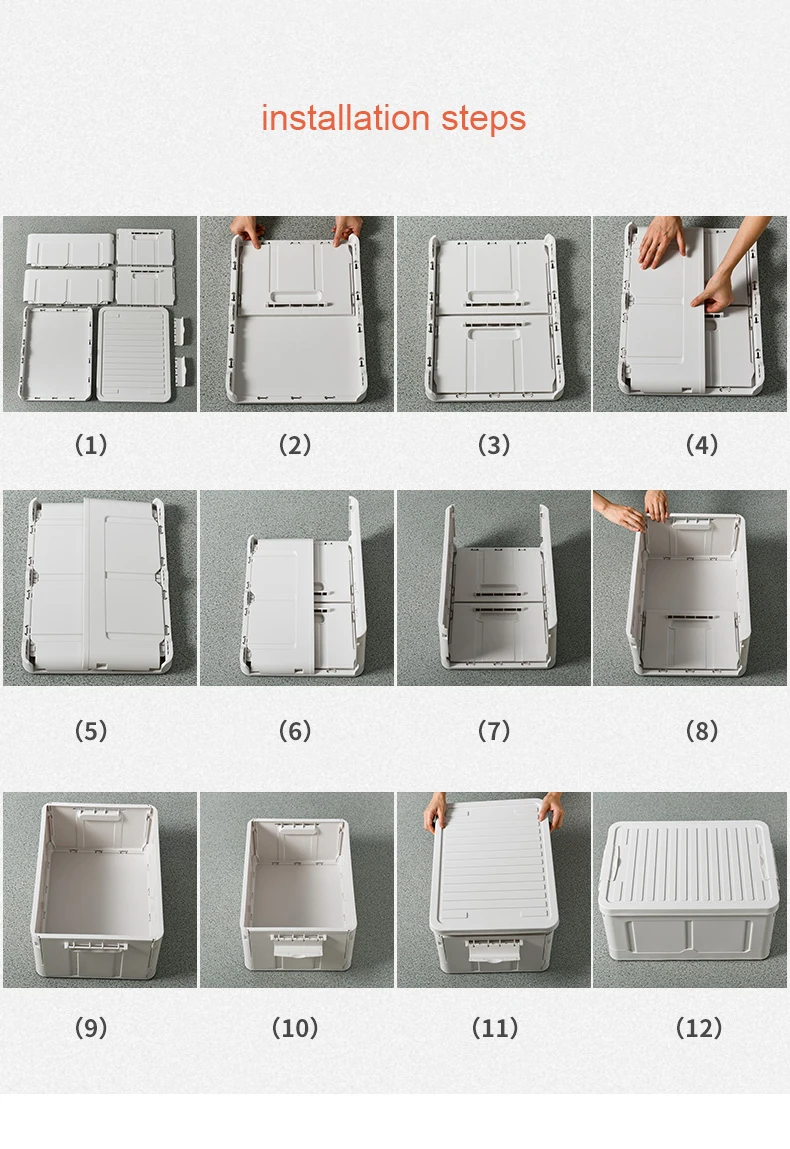 installation steps

(1)

(2)

(3)

(4)

(5)

(6)

(7)

(8)

(9)

(10)

(11)

(12)