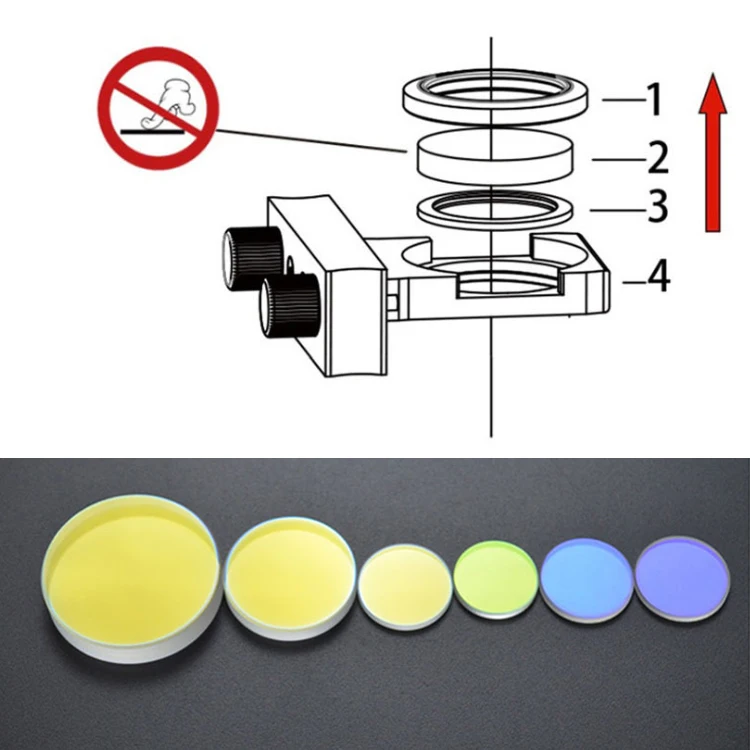 1
2
3
4