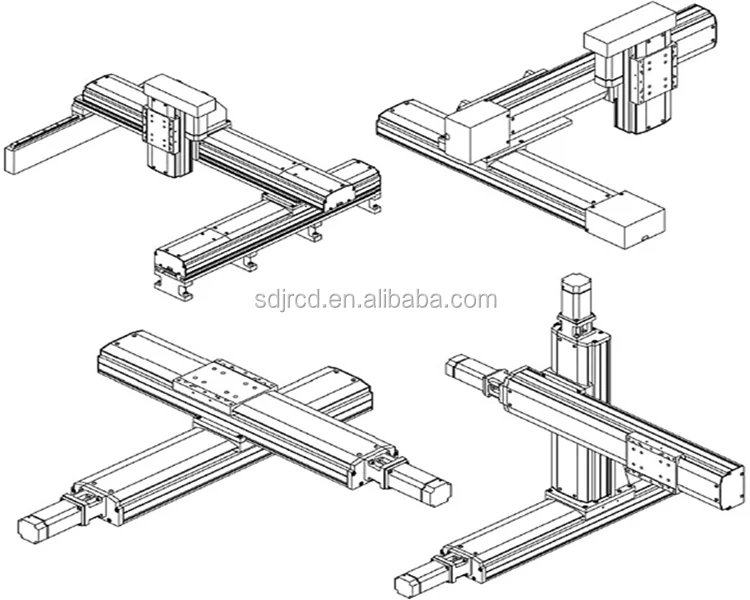 sdjrcd.en.alibaba.com