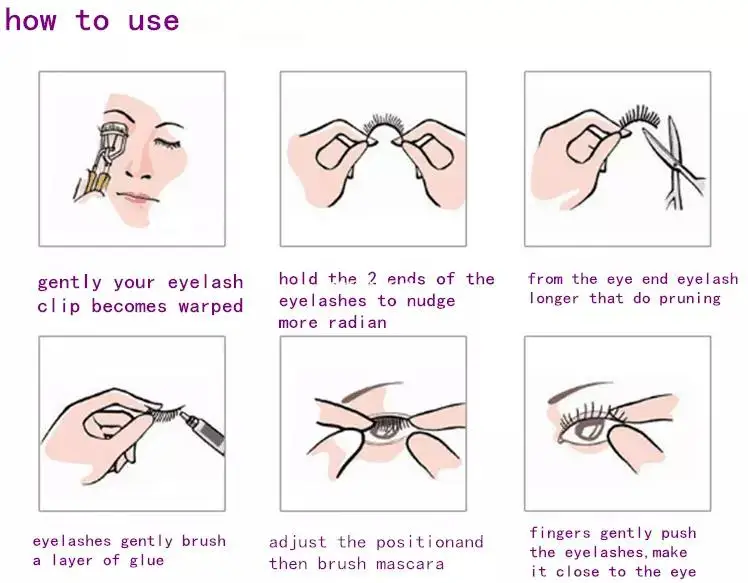 how to use

gently your eyelash clip becomes warped

hold the 2 ends of the eyelashes to nudge more radian

from the eye end eyelash longer that do pruning

eyelashes gently brush a layer of glue

adjust the positionand then brush mascara

fingers gently push the eyelashes,make it close to the eye