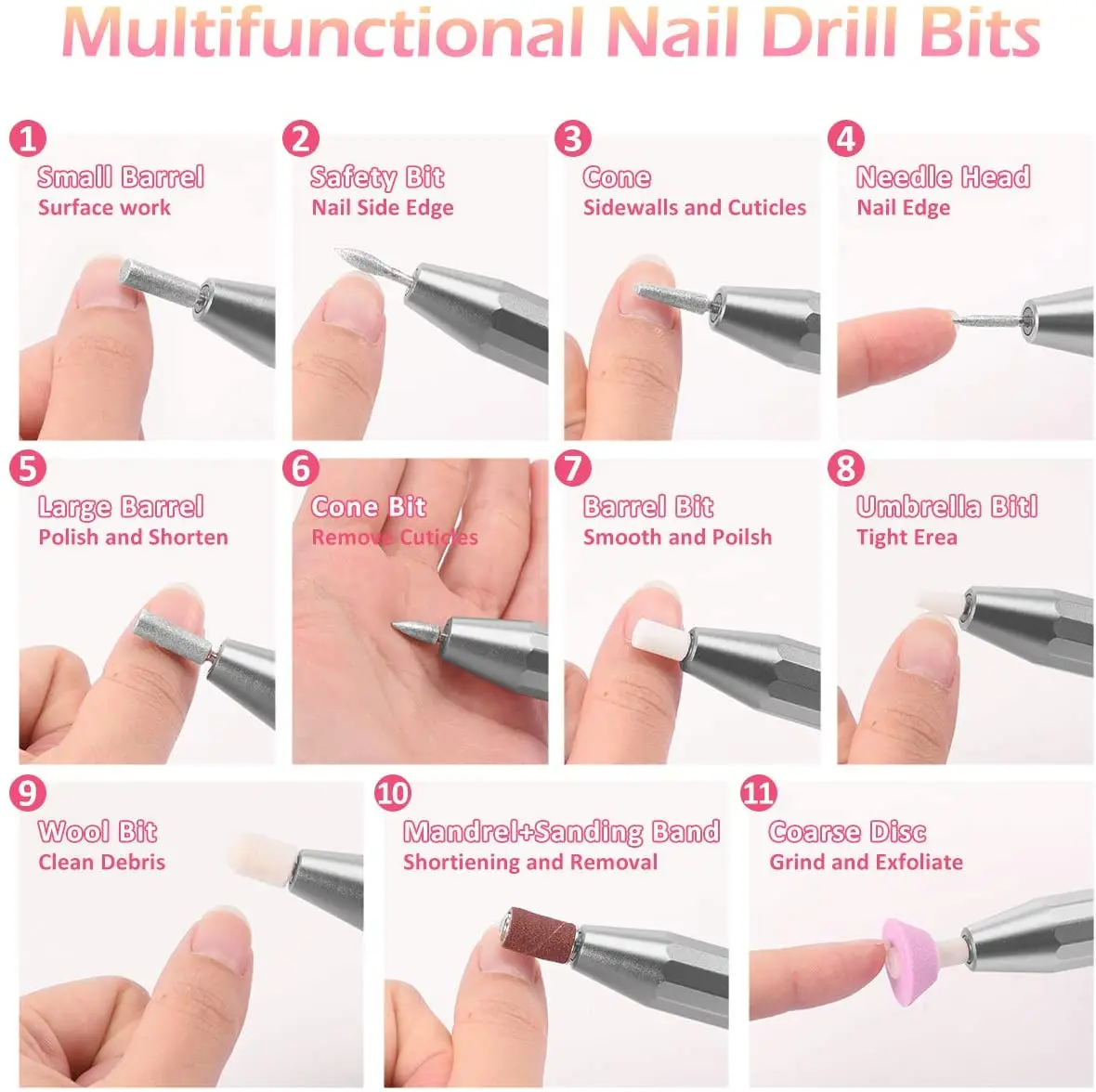 Multifunctional Nail Drill Bits

1
Small Barrel
Surface work

2
Safety Bit
Nail Side Edge

3
Cone
Sidewalls and Cuticles

4
Needle Head
Nail Edge

5
Large Barrel
Polish and Shorten

6
Cone Bit
Remove Cuticles

7
Barrel Bit
Smooth and Poilsh

8
Umbrella Bitl
Tight Erea

9
Wool Bit
Clean Debris

10
Mandrel+Sanding Band
Shortiening and Removal

11
Coarse Disc
Grind and Exfoliate