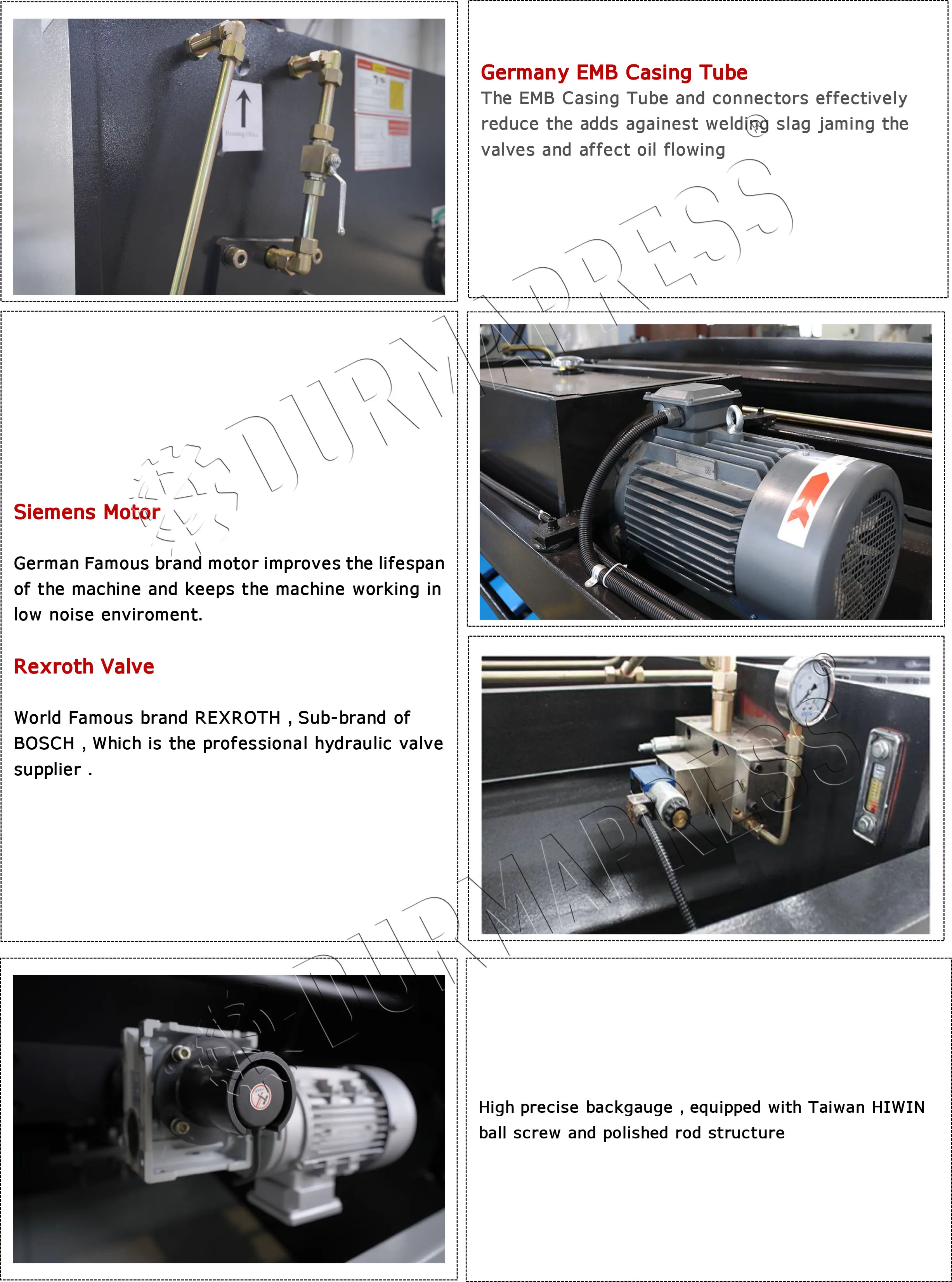 Germany EMB Casing Tube

The EMB Casing Tube and connectors effectively reduce the adds againest welding slag jaming the valves and affect oil flowing

DURMAPRESS

Siemens Motor

German Famous brand motor improves the lifespan of the machine and keeps the machine working in low noise enviroment.

Rexroth Valve

World Famous brand REXROTH , Sub-brand of BOSCH , Which is the professional hydraulic valve supplier .

DURMAPRESS

High precise backgauge , equipped with Taiwan HIWIN ball screw and polished rod structure