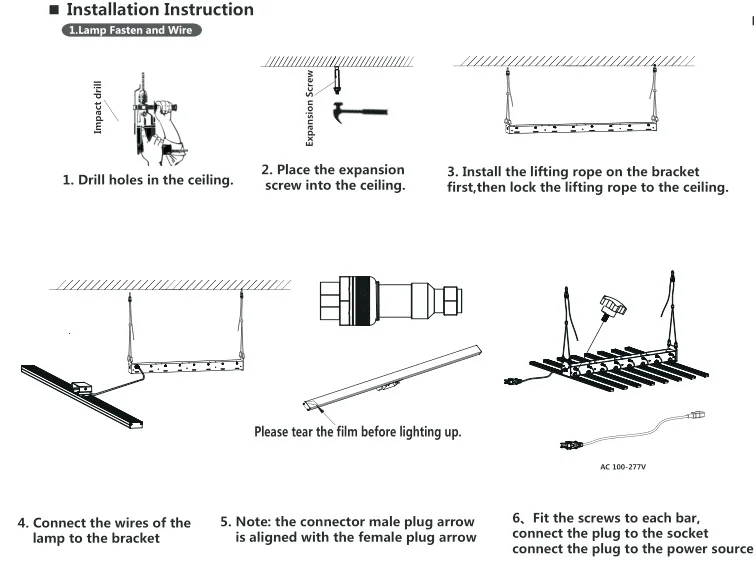 ■ Installation Instruction

1.Lamp Fasten and Wire

Impact drill

1. Drill holes in the ceiling.

Expansion Screw

2. Place the expansion screw into the ceiling.

3. Install the lifting rope on the bracket first,then lock the lifting rope to the ceiling.

Please tear the film before lighting up.

AC 100-277V

4. Connect the wires of the lamp to the bracket

5. Note: the connector male plug arrow is aligned with the female plug arrow

6、Fit the screws to each bar, connect the plug to the socket connect the plug to the power source