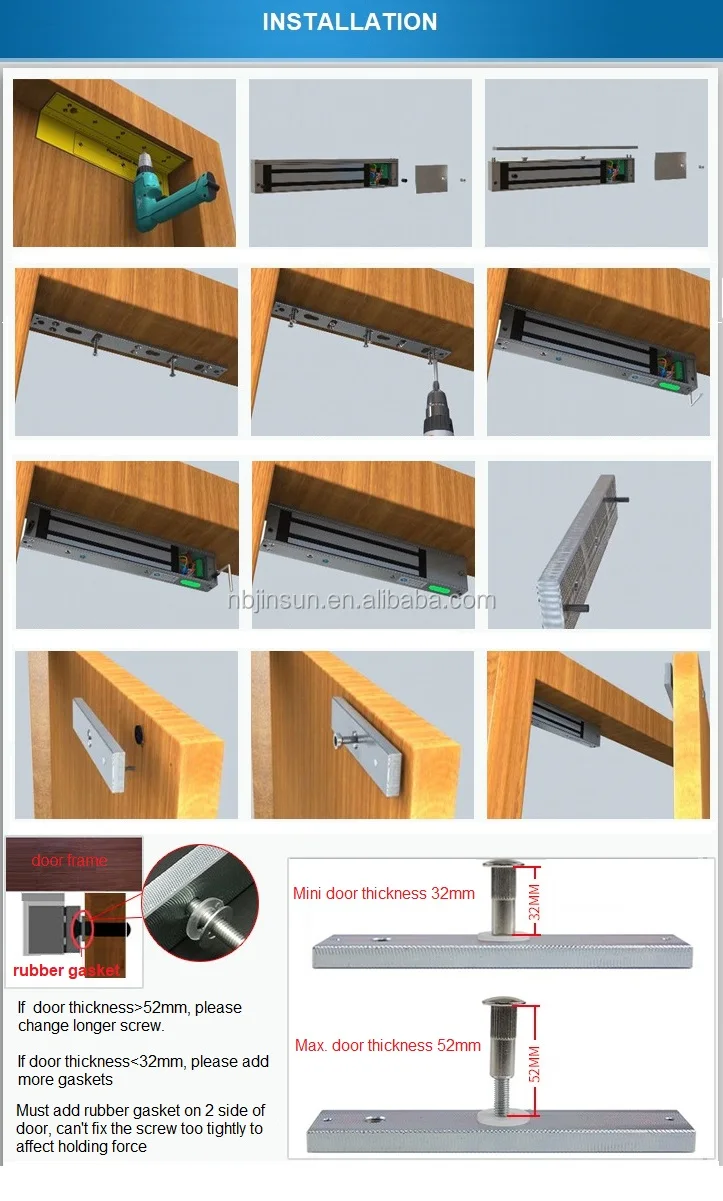 INSTALLATION

nbjinsun.en.alibaba.com

door frame

rubber gasket

If door thickness>52mm, please change longer screw.

If door thickness<32mm, please add more gaskets

Must add rubber gasket on 2 side of door, can't fix the screw too tightly to affect holding force

Mini door thickness 32mm

32MM

Max. door thickness 52mm

52MM