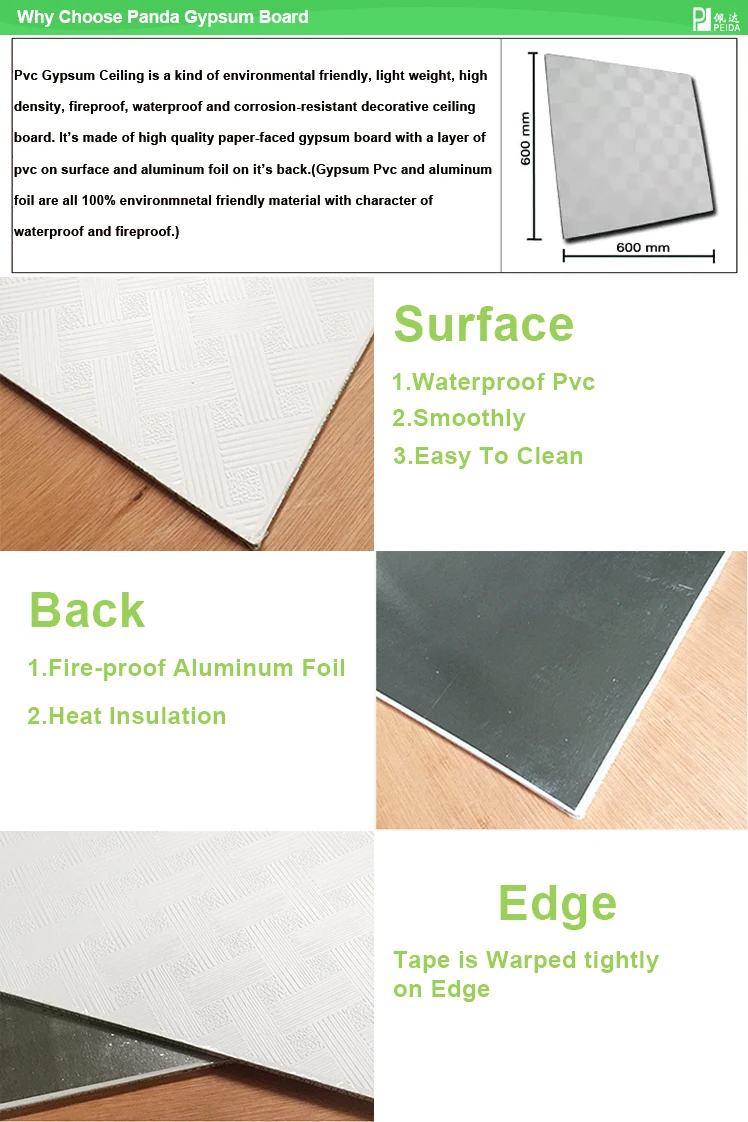 Why Choose Panda Gypsum Board

佩达
PEIDA

Pvc Gypsum Ceiling is a kind of environmental friendly, light weight, high density, fireproof, waterproof and corrosion-resistant decorative ceiling board. It's made of high quality paper-faced gypsum board with a layer of pvc on surface and aluminum foil on it's back.(Gypsum Pvc and aluminum foil are all 100% environmnetal friendly material with character of waterproof and fireproof.)

600 mm

600 mm

Surface

1.Waterproof Pvc

2.Smoothly

3.Easy To Clean

Back

1.Fire-proof Aluminum Foil

2.Heat Insulation

Edge

Tape is Warped tightly on Edge