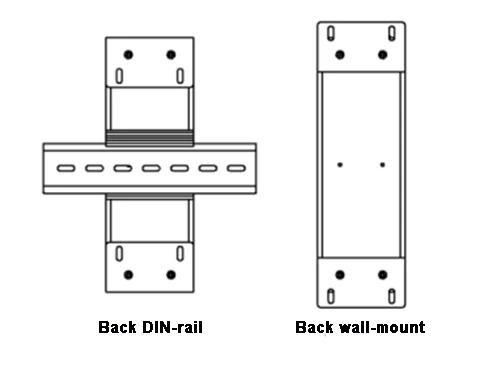 Back DIN-rail

Back wall-mount