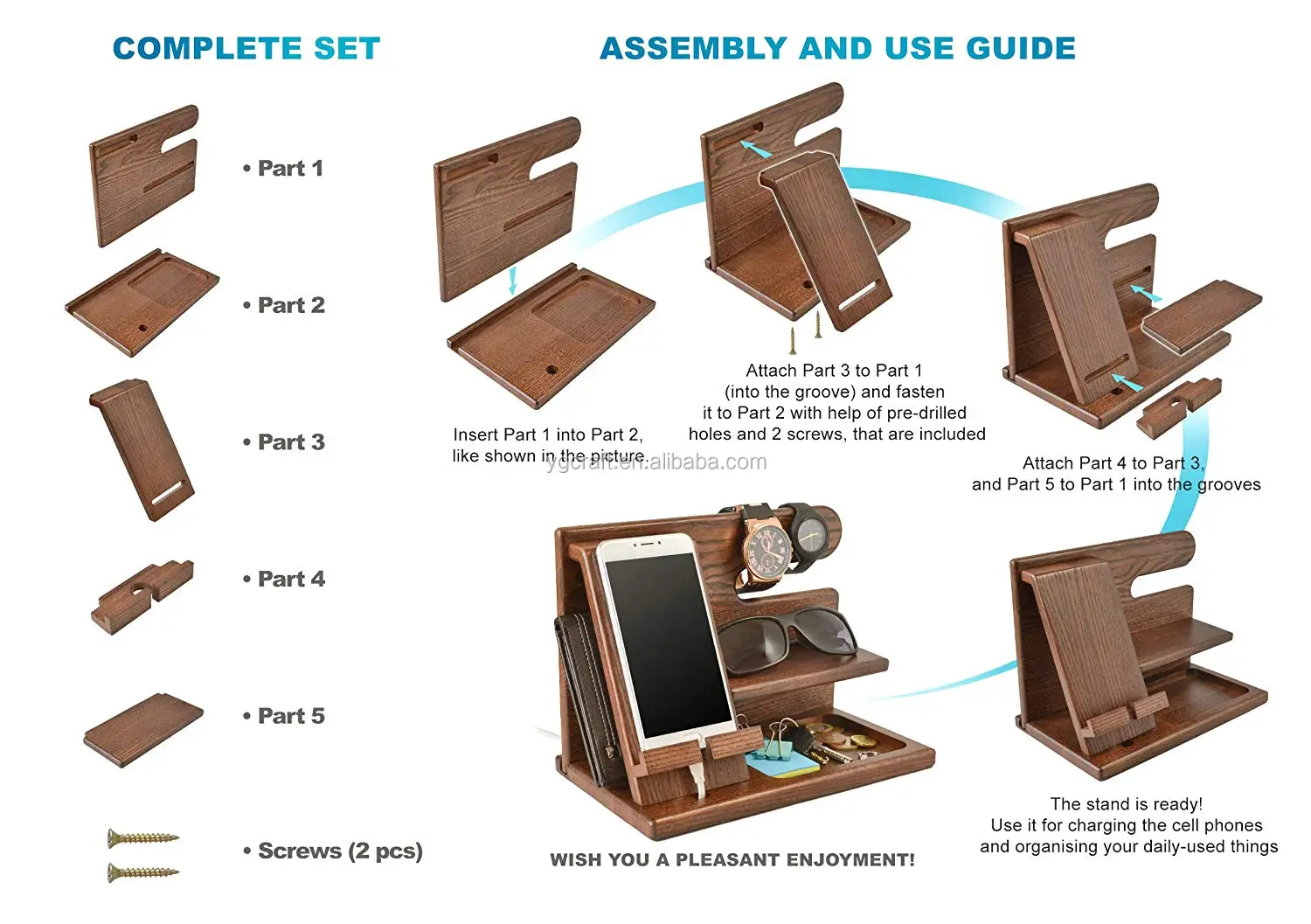 COMPLETE SET

• Part 1

• Part 2

• Part 3

• Part 4

• Part 5

• Screws (2 pcs)

ASSEMBLY AND USE GUIDE

Insert Part 1 into Part 2, like shown in the picture.

ygcraft.en.alibaba.com

Attach Part 3 to Part 1 (into the groove) and fasten it to Part 2 with help of pre-drilled holes and 2 screws, that are included

Attach Part 4 to Part 3, and Part 5 to Part 1 into the grooves

The stand is ready! Use it for charging the cell phones and organising your daily-used things

WISH YOU A PLEASANT ENJOYMENT!