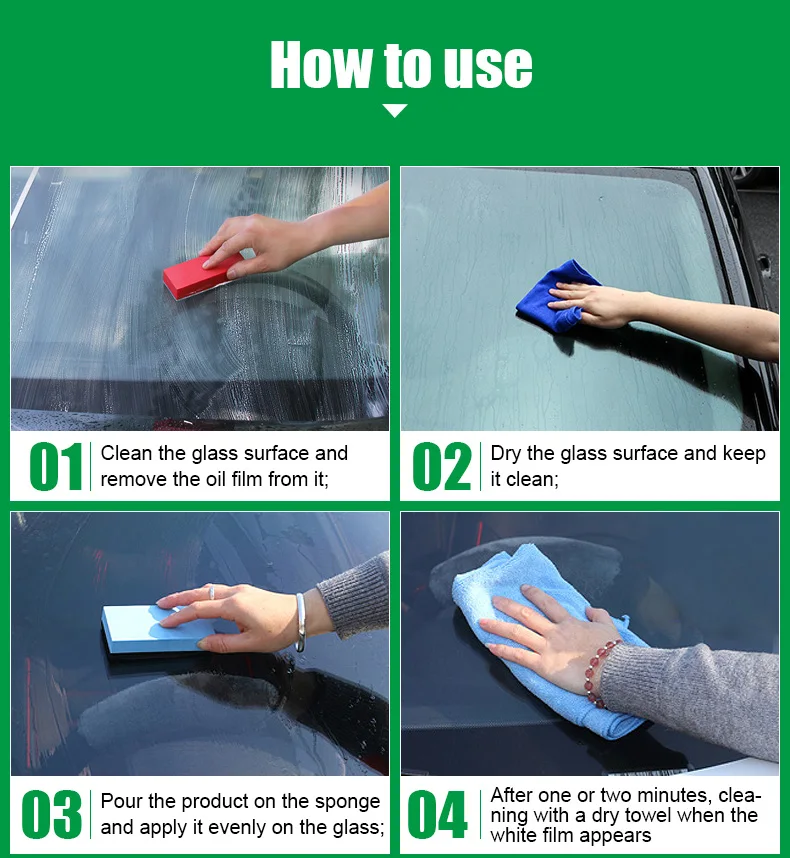 How to use

01 Clean the glass surface and remove the oil film from it;

02 Dry the glass surface and keep it clean;

03 Pour the product on the sponge and apply it evenly on the glass;

04 After one or two minutes, cleaning with a dry towel when the white film appears