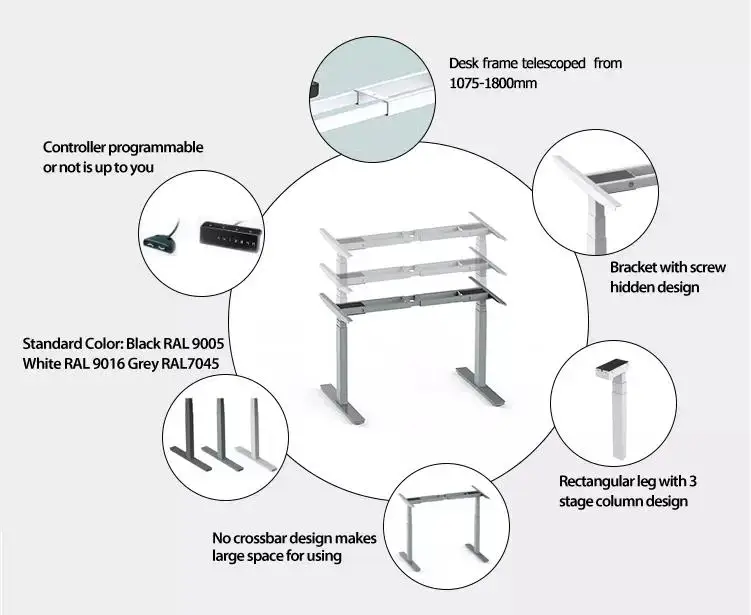 Desk frame telescoped from 1075-1800mm

Controller programmable or not is up to you

Bracket with screw hidden design

Standard Color: Black RAL 9005 White RAL 9016 Grey RAL7045

Rectangular leg with 3 stage column design

No crossbar design makes large space for using